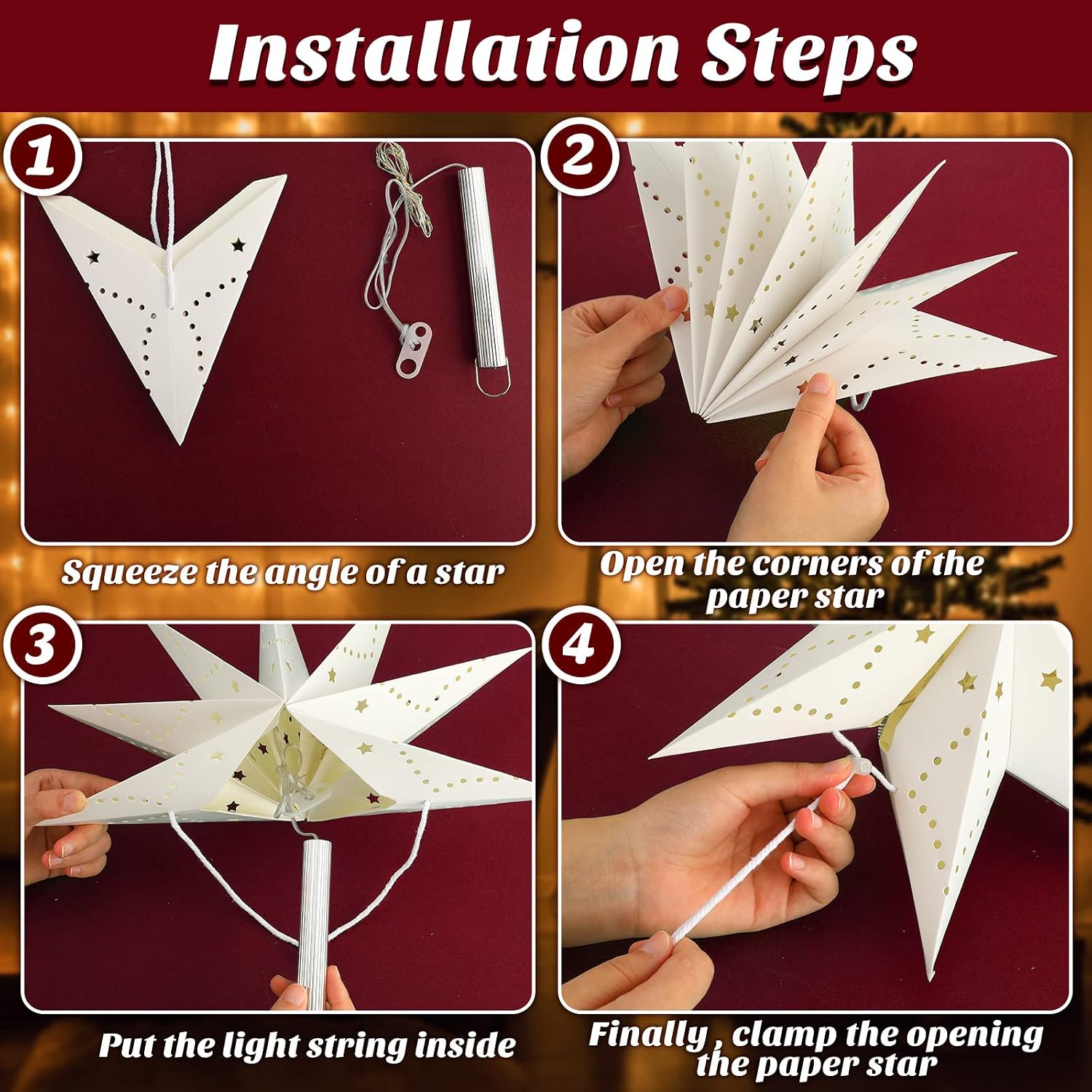 Installation Steps

1

Squeeze the angle of a star

2

Open the corners of the paper star

3

Put the light string inside

4

Finally , clamp the opening the paper star