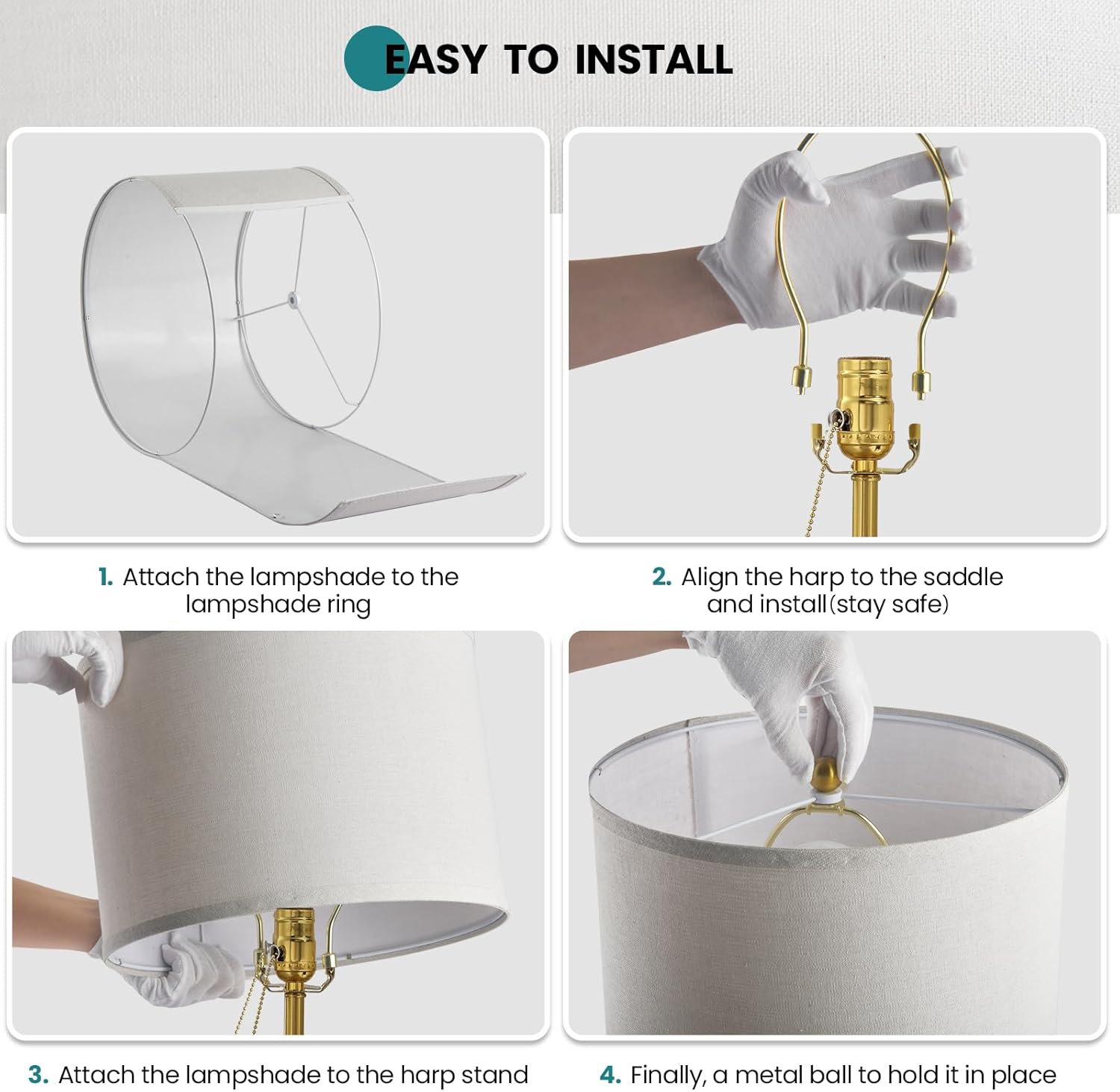 EASY TO INSTALL

1. Attach the lampshade to the lampshade ring

2. Align the harp to the saddle and install(stay safe)

3. Attach the lampshade to the harp stand

4. Finally, a metal ball to hold it in place