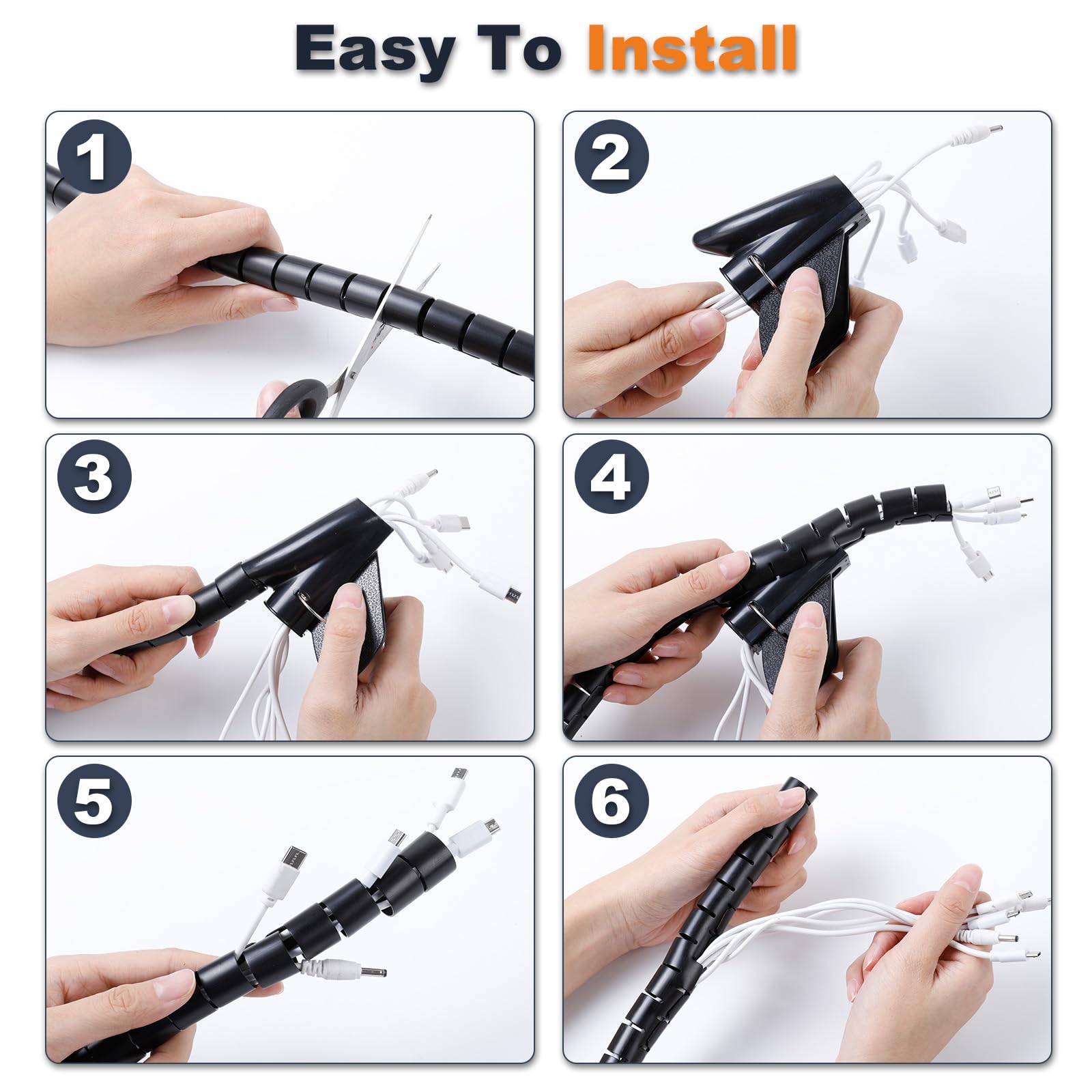 Easy To Install

1

2

3

4

5

6