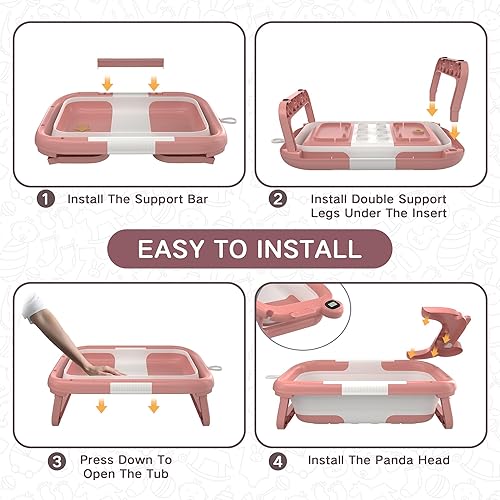 1 Install The Support Bar

2 Install Double Support Legs Under The Insert

EASY TO INSTALL

3 Press Down To Open The Tub

4 Install The Panda Head