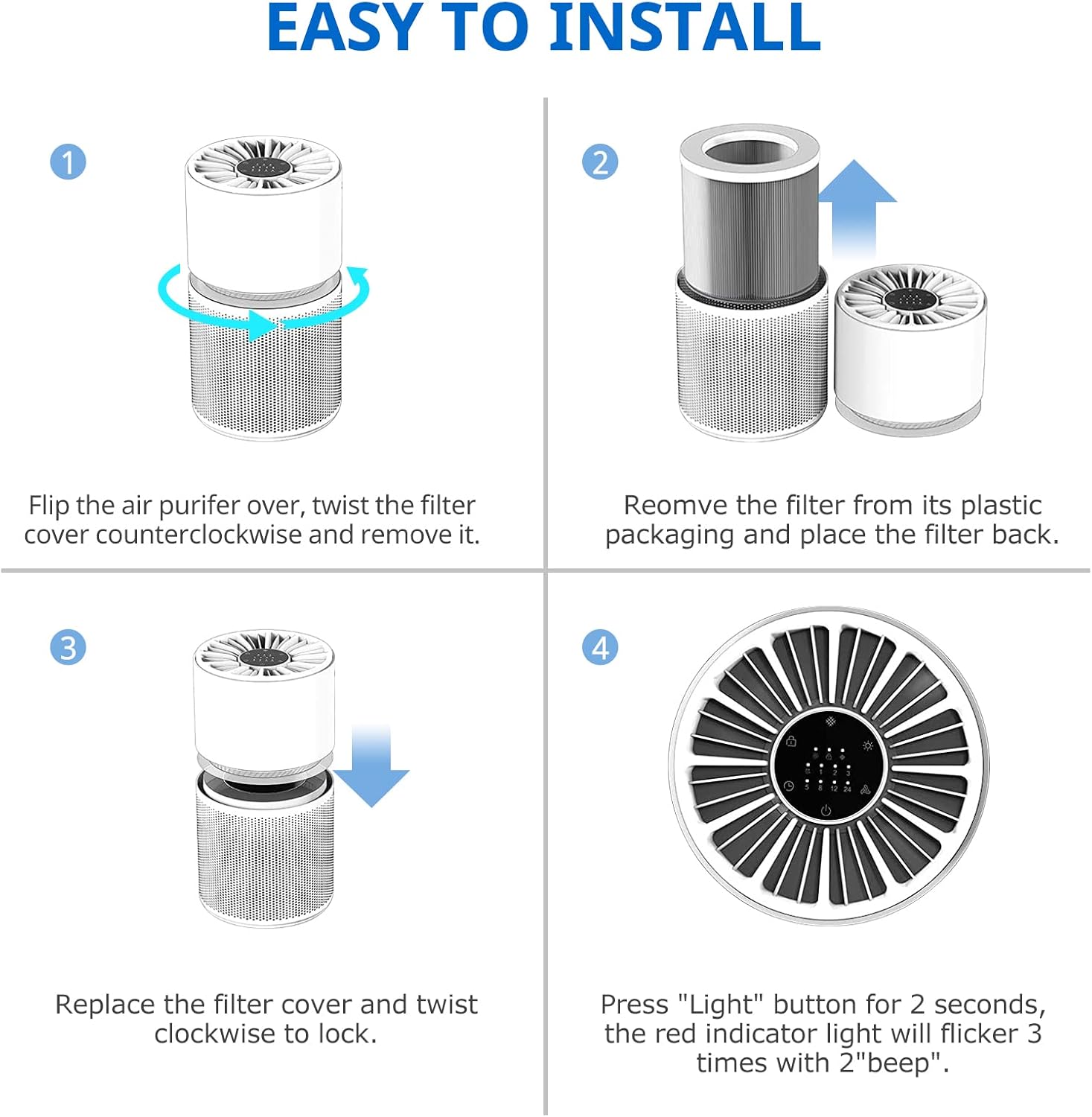 EASY TO INSTALL

1

Flip the air purifer over, twist the filter cover counterclockwise and remove it.

2

Reomve the filter from its plastic packaging and place the filter back.

3

Replace the filter cover and twist clockwise to lock.

4

1 2 3
5 8 12 24

Press "Light" button for 2 seconds, the red indicator light will flicker 3 times with 2"beep".