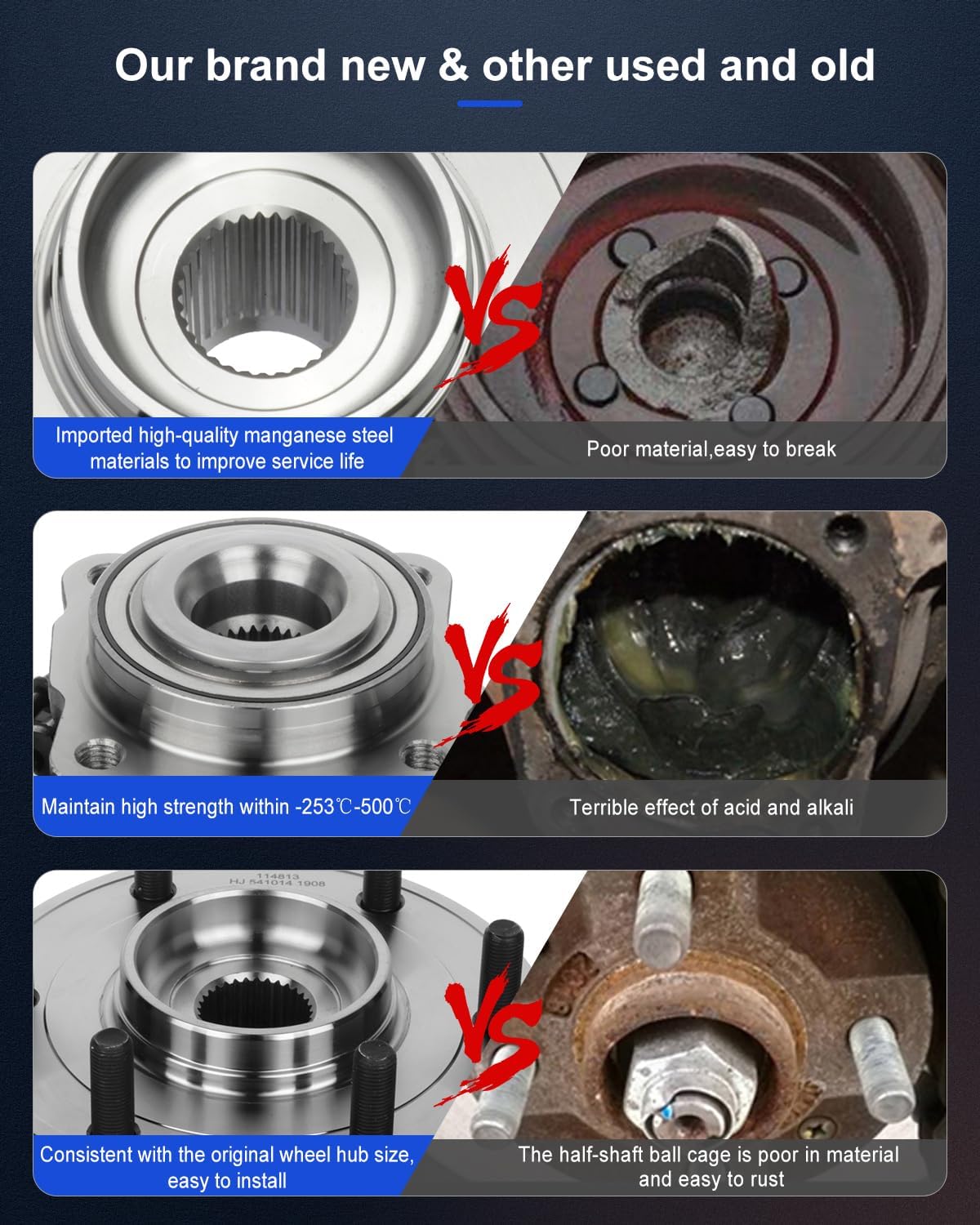 Our brand new & other used and old

VS

Imported high-quality manganese steel materials to improve service life

Poor material,easy to break

VS

Maintain high strength within -253℃-500℃

Terrible effect of acid and alkali

114813
HJ 541014 1908

VS

Consistent with the original wheel hub size, easy to install

The half-shaft ball cage is poor in material and easy to rust