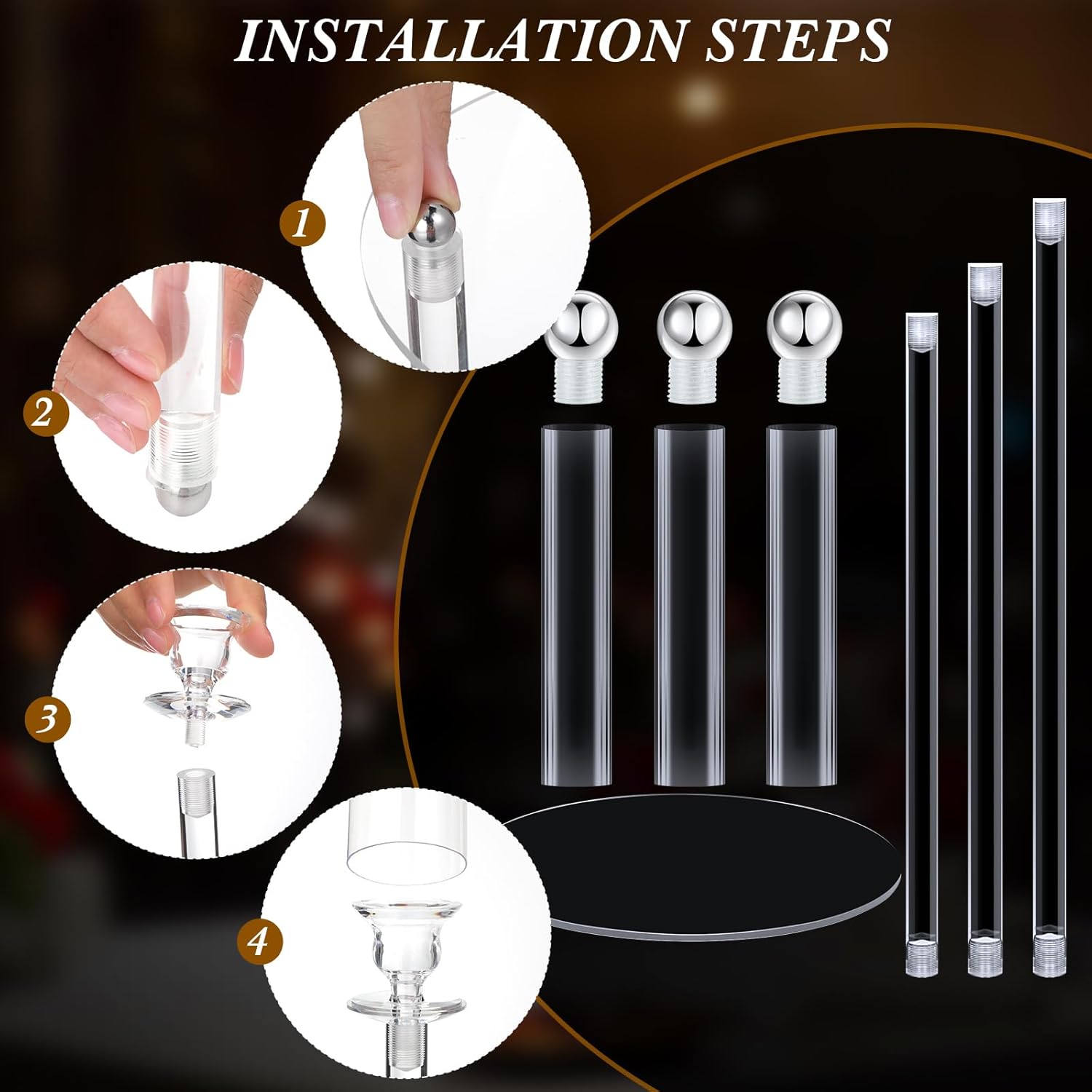 INSTALLATION STEPS

1

2

3

4