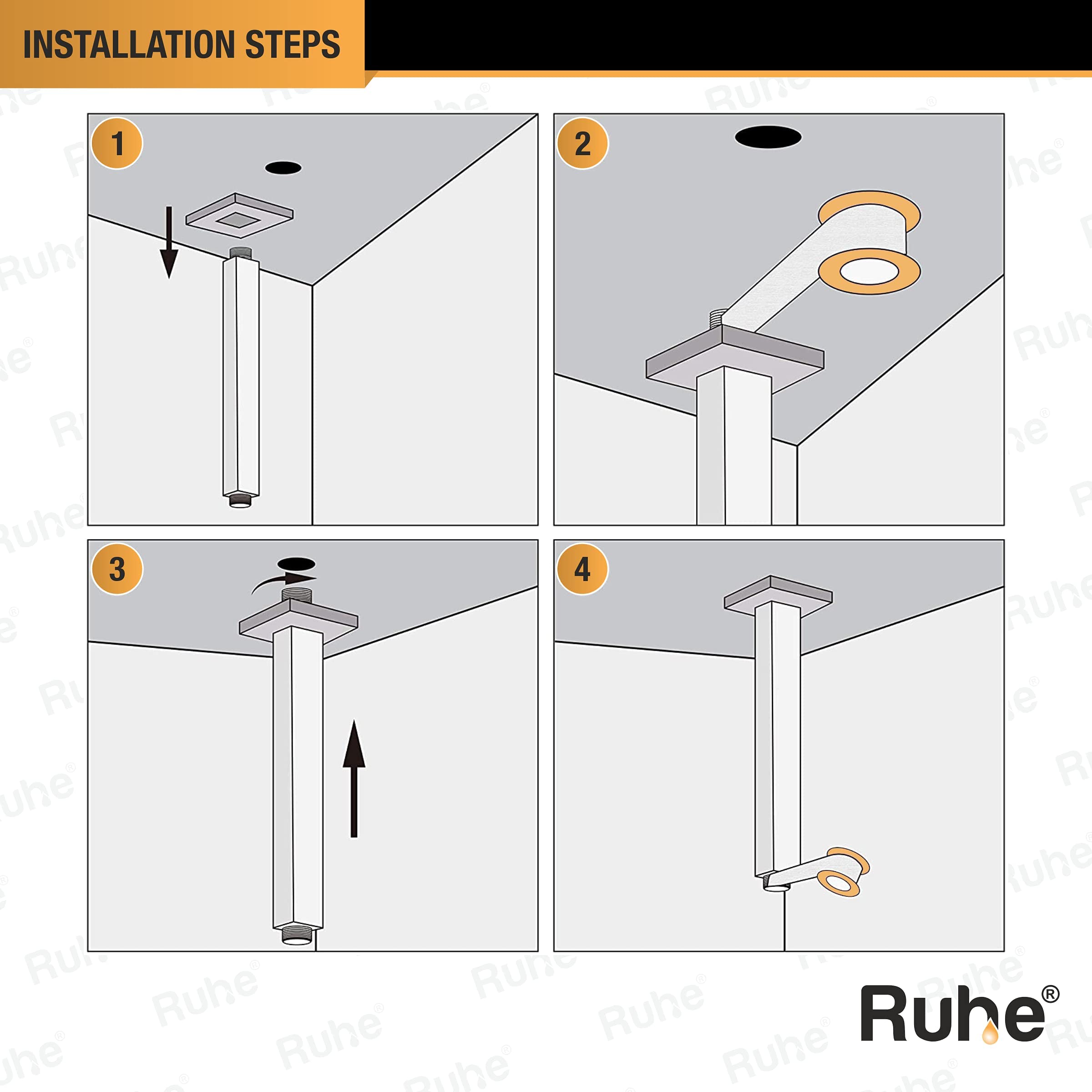 INSTALLATION STEPS

1

2

3

4

Ruhe®