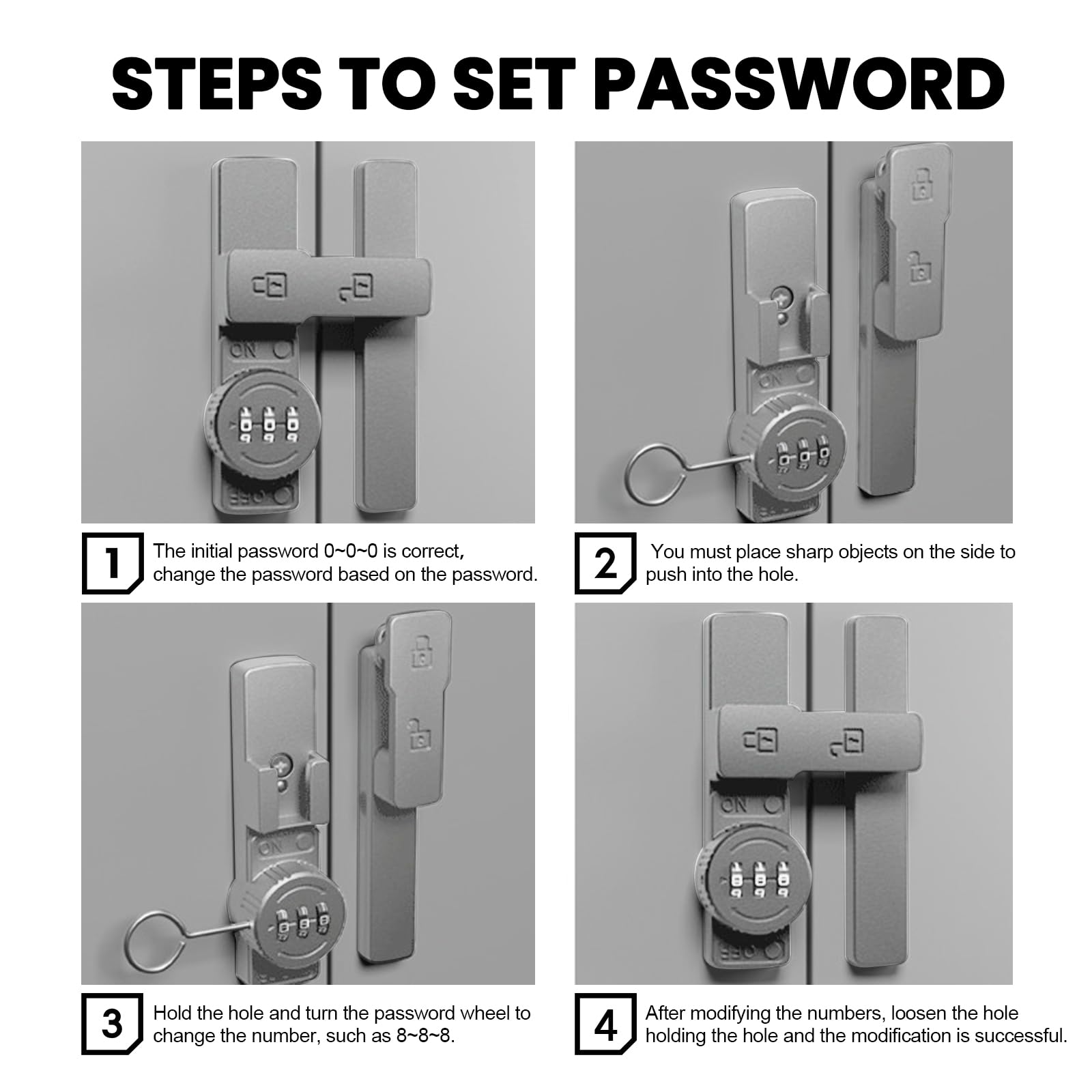 STEPS TO SET PASSWORD

ON

OFF

1 The initial password 0~0~0 is correct, change the password based on the password.

ON

2 You must place sharp objects on the side to push into the hole.

ON

3 Hold the hole and turn the password wheel to change the number, such as 8~8~8.

ON

OFF

4 After modifying the numbers, loosen the hole holding the hole and the modification is successful.