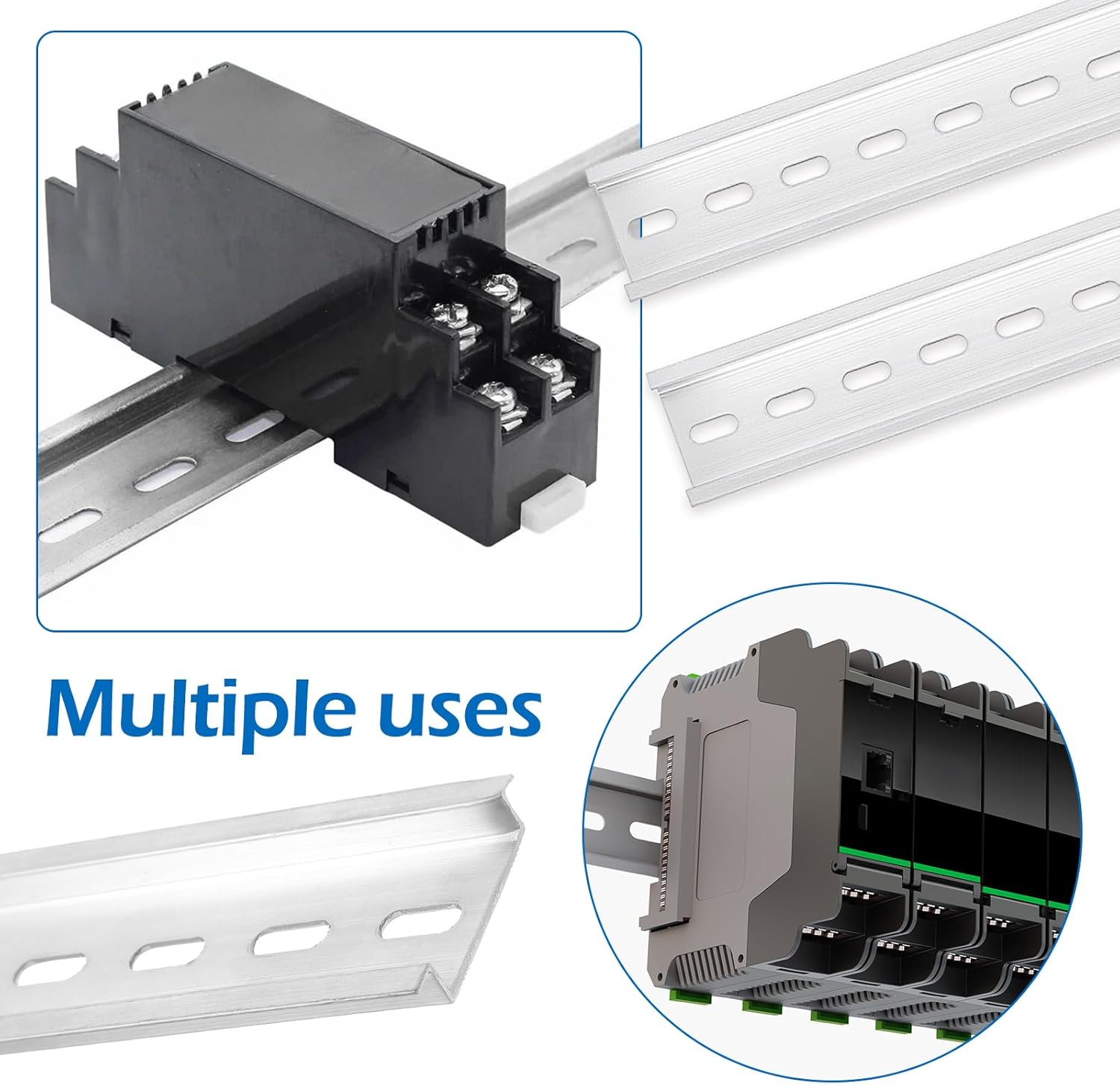 Multiple uses