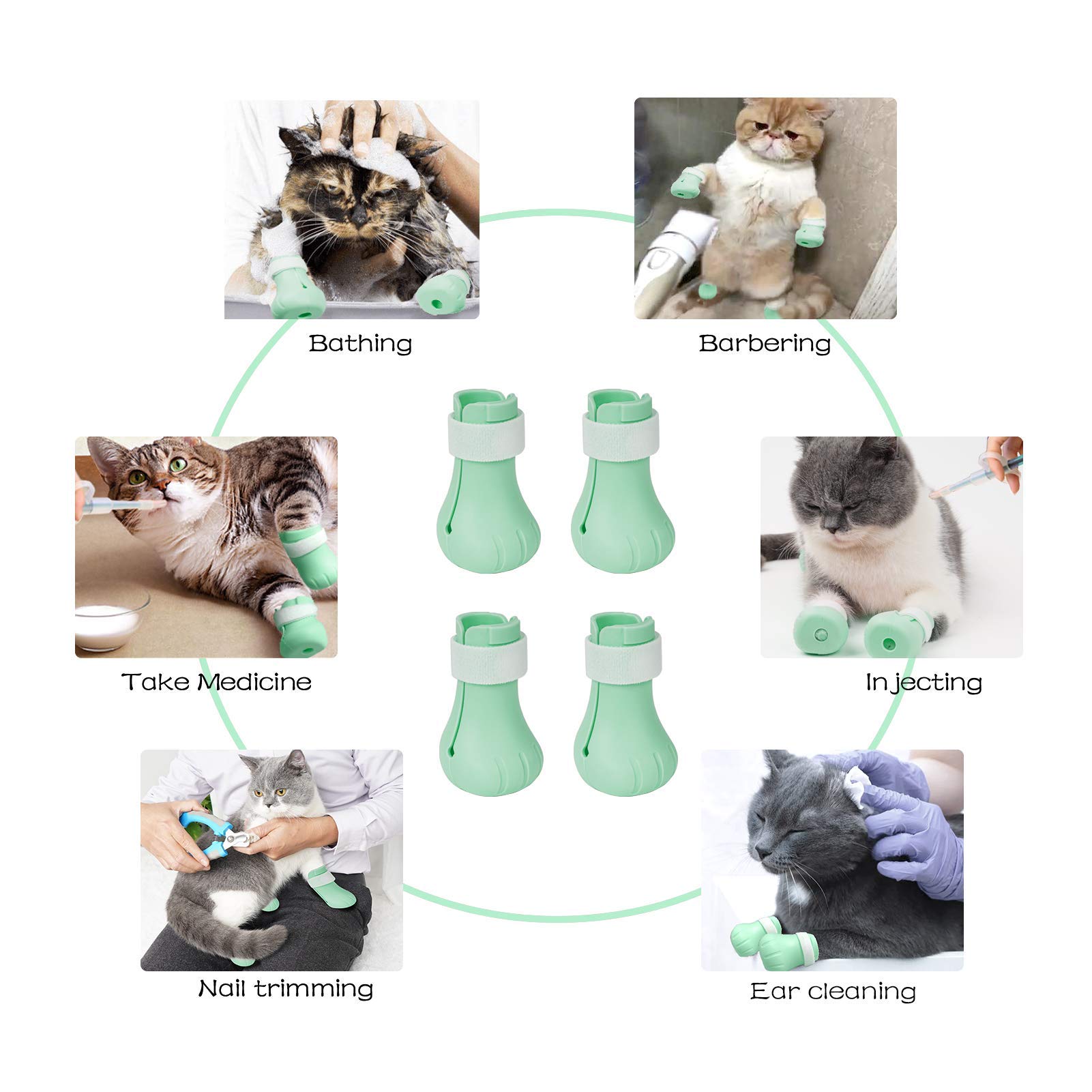 Bathing

Barbering

Take Medicine

Injecting

Nail trimming

Ear cleaning