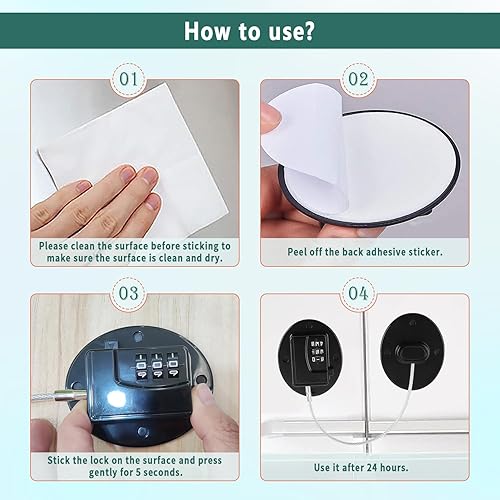 How to use?

01

Please clean the surface before sticking to make sure the surface is clean and dry.

02

Peel off the back adhesive sticker.

03

Stick the lock on the surface and press gently for 5 seconds.

04

Use it after 24 hours.