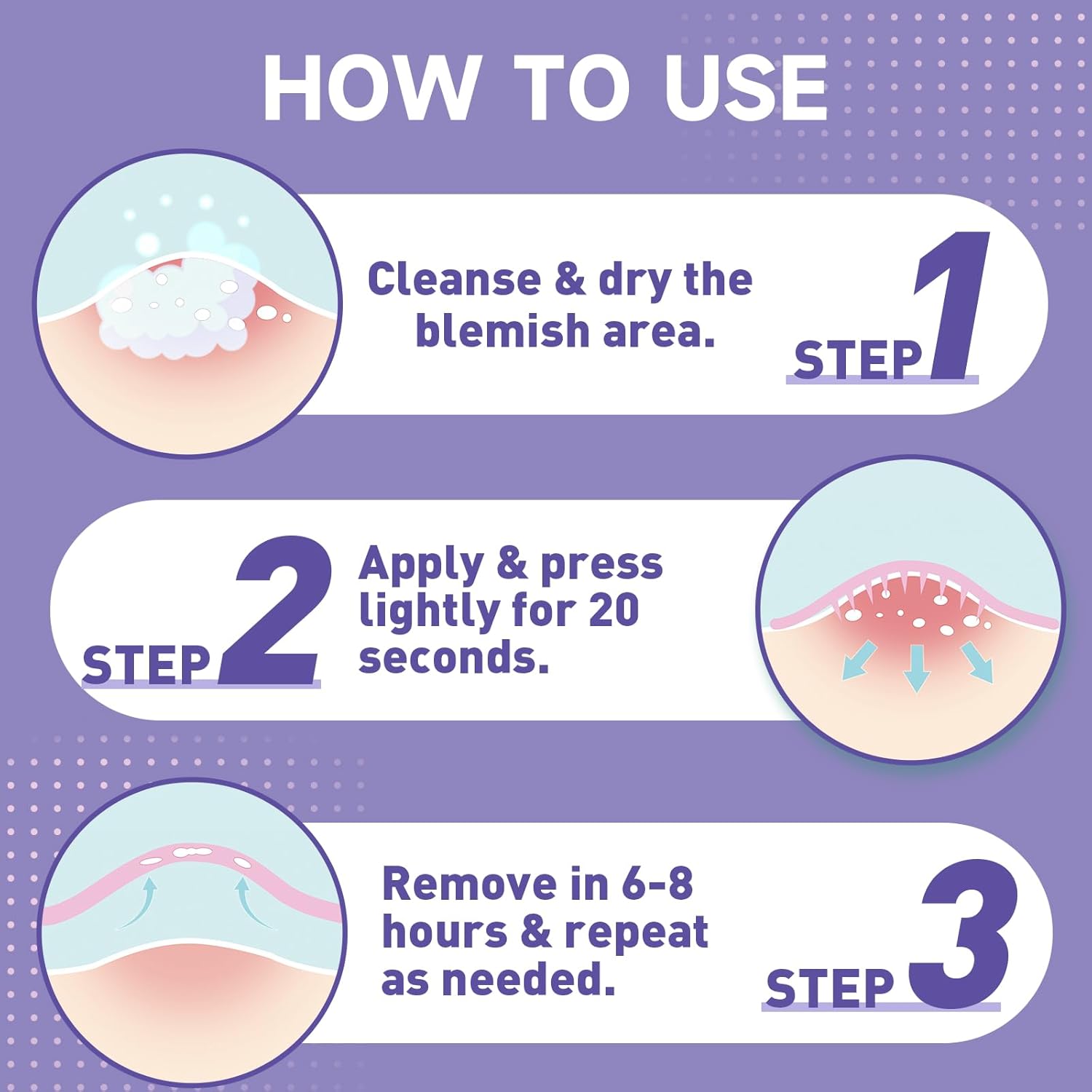 HOW TO USE

Cleanse & dry the blemish area.

STEP 1

STEP 2

Apply & press lightly for 20 seconds.

Remove in 6-8 hours & repeat as needed.

STEP 3