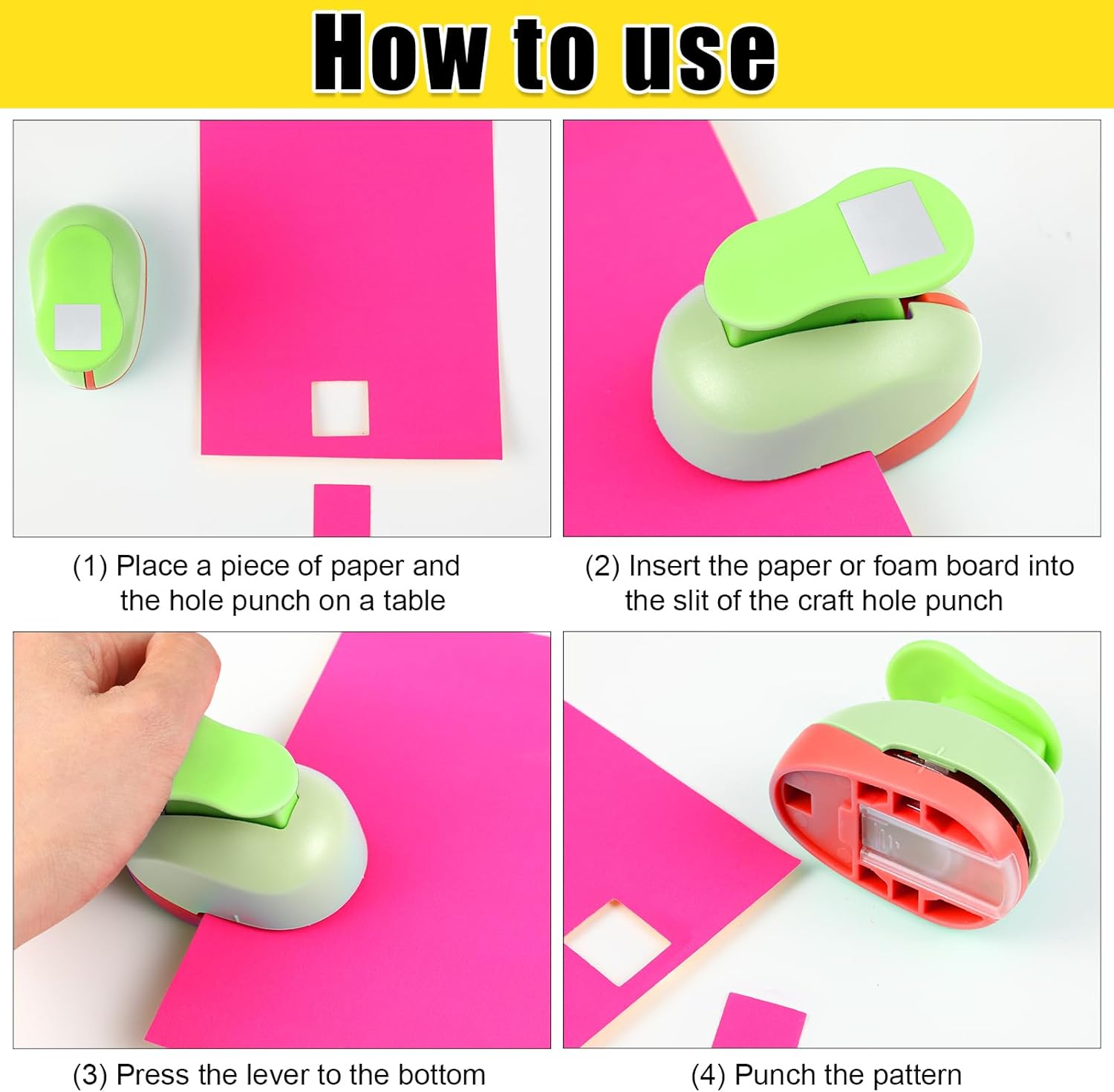 How to use

(1) Place a piece of paper and the hole punch on a table

(2) Insert the paper or foam board into the slit of the craft hole punch

(3) Press the lever to the bottom

(4) Punch the pattern