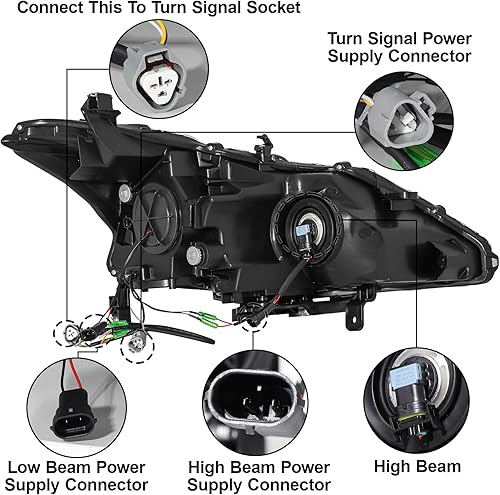 Connect This To Turn Signal Socket

Turn Signal Power Supply Connector

Low Beam Power Supply Connector

High Beam Power Supply Connector

High Beam