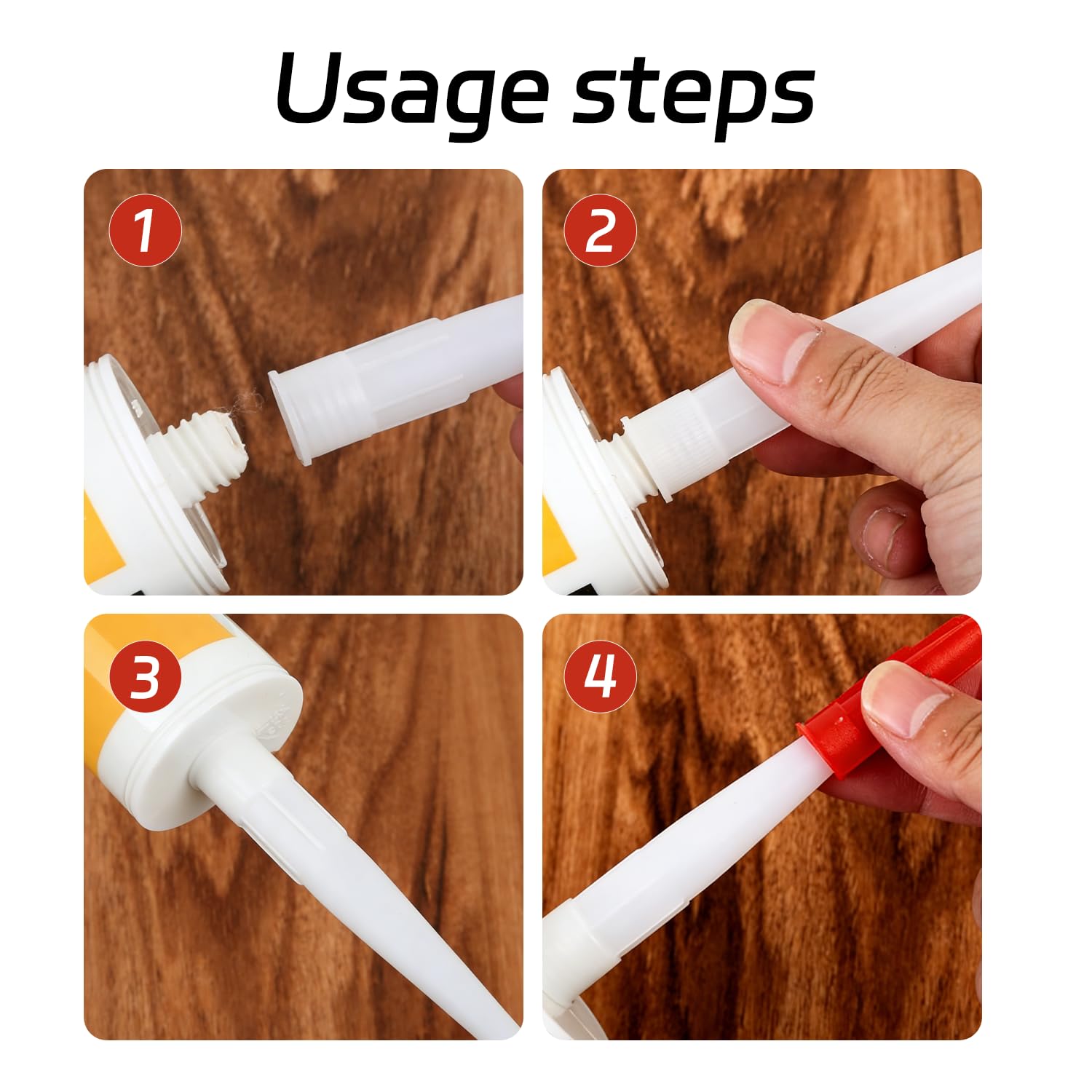 Usage steps

1

2

3

4