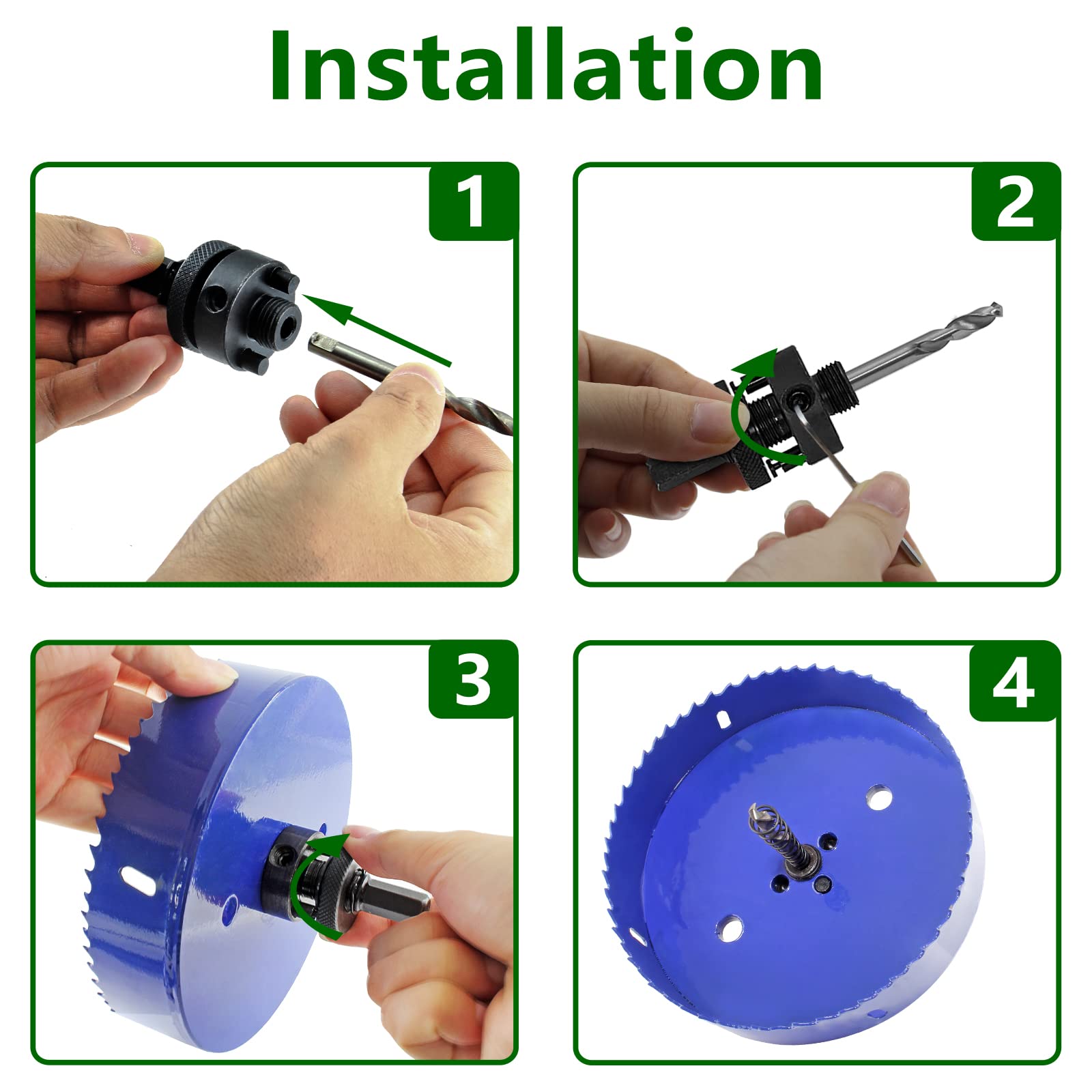 Installation

1

2

3

4