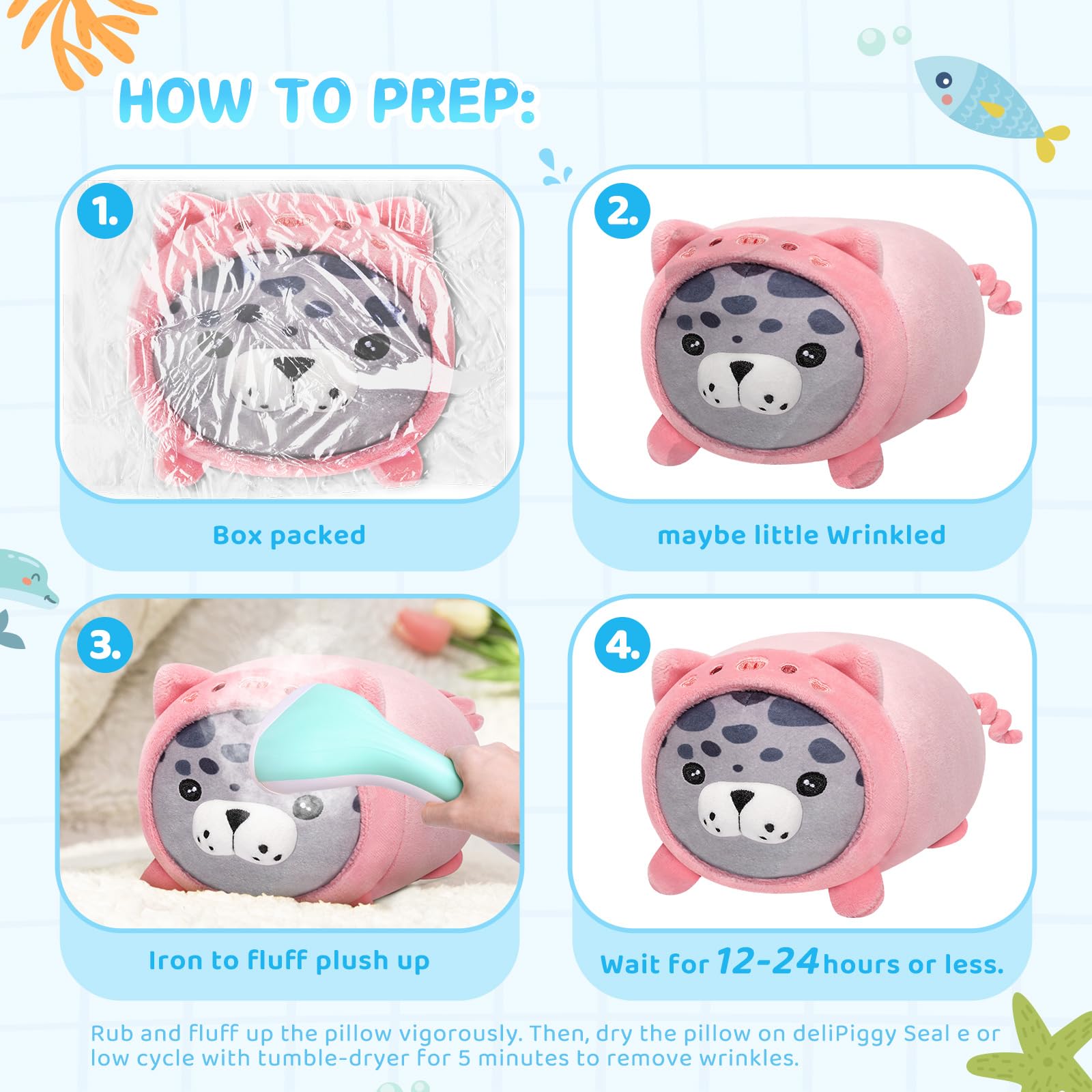 HOW TO PREP:

1.

Box packed

2.

maybe little Wrinkled

3.

Iron to fluff plush up

4.

Wait for 12-24 hours or less.

Rub and fluff up the pillow vigorously. Then, dry the pillow on deliPiggy Seal e or low cycle with tumble-dryer for 5 minutes to remove wrinkles.