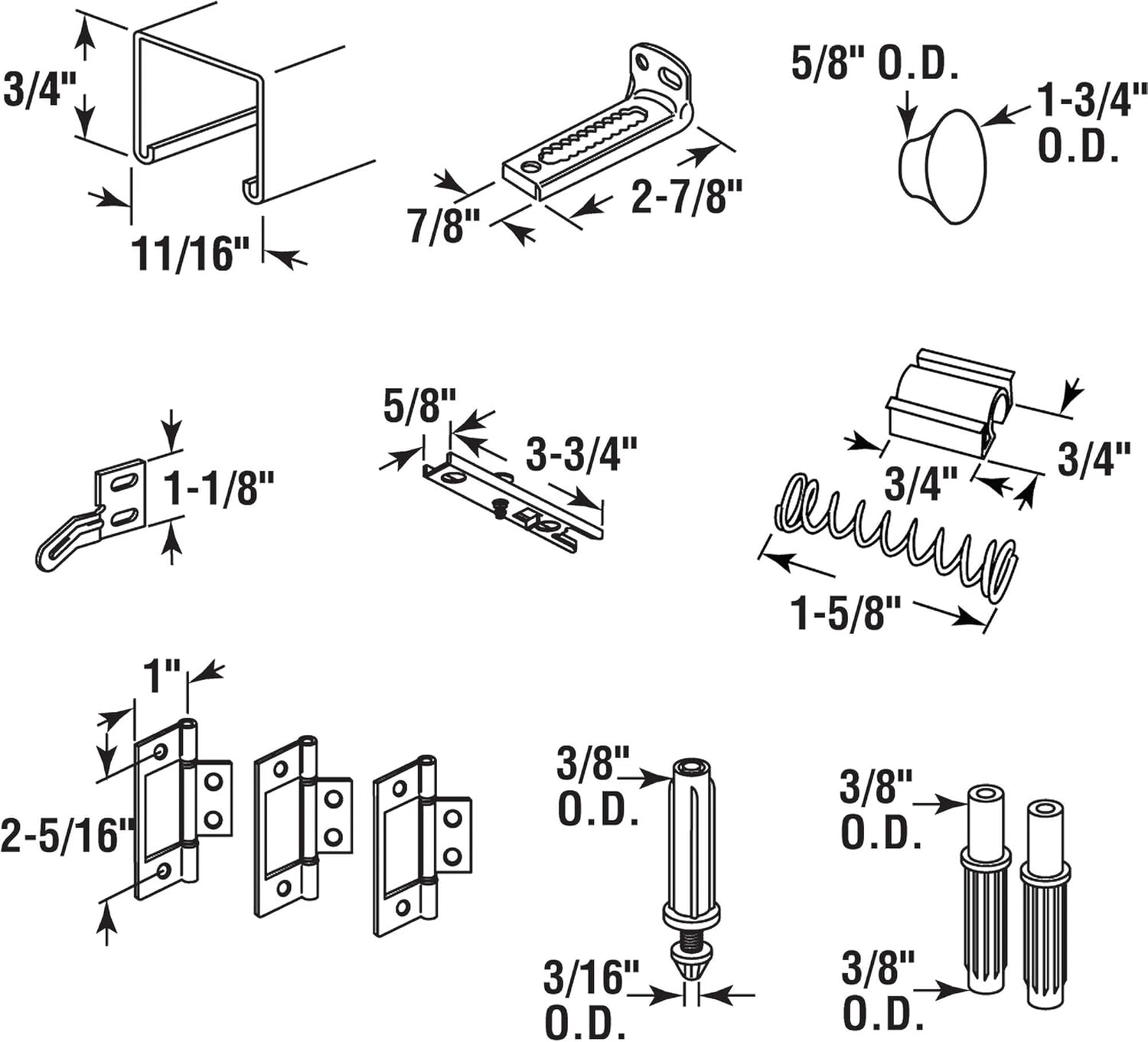 3/4"

11/16"

7/8"

2-7/8"

5/8" O.D.

1-3/4" O.D.

1-1/8"

5/8"

3-3/4"

3/4"

3/4"

1-5/8"

1"

2-5/16"

3/8" O.D.

3/16" O.D.

3/8" O.D.

3/8" O.D.