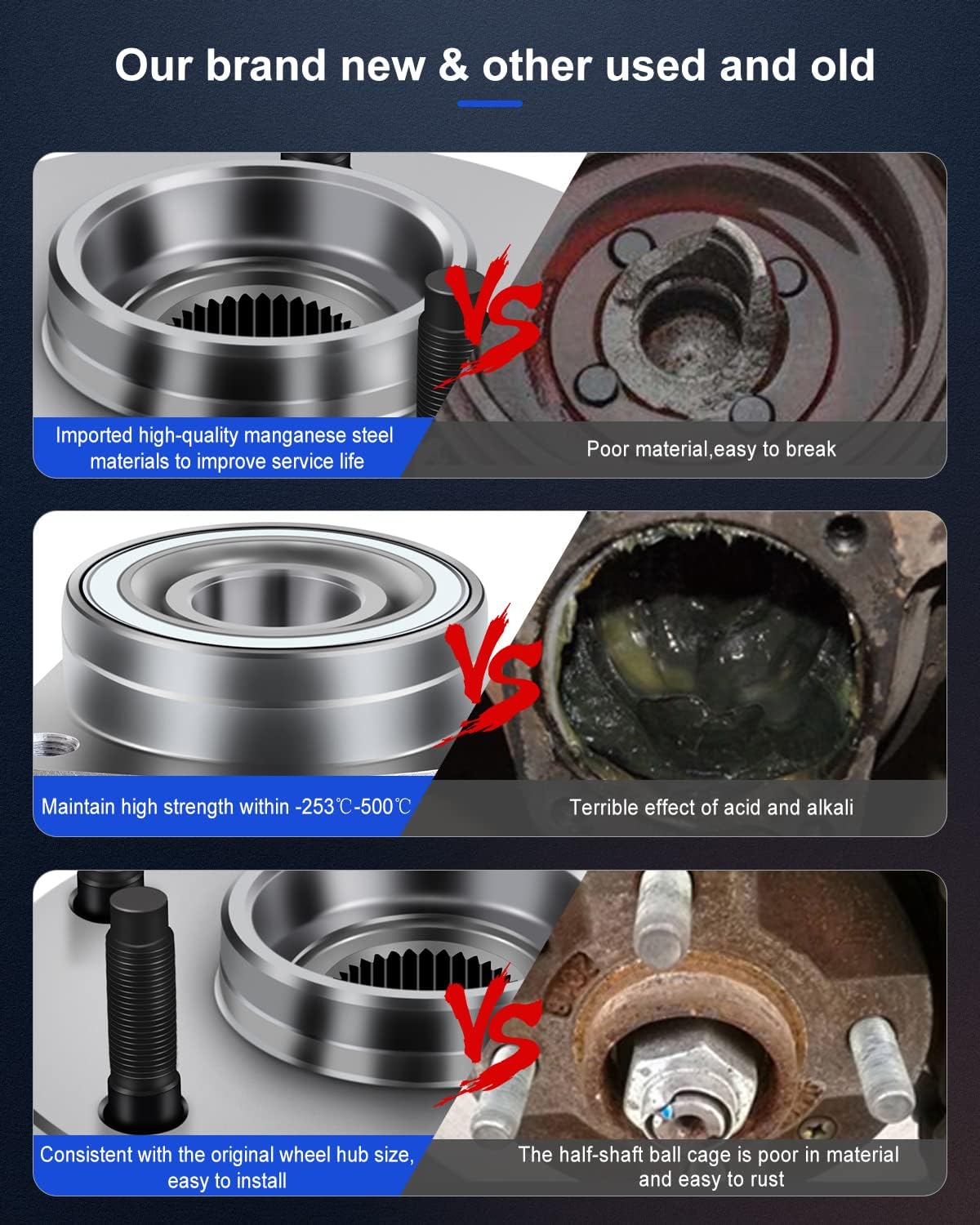 Our brand new & other used and old

VS

Imported high-quality manganese steel materials to improve service life

Poor material,easy to break

VS

Maintain high strength within -253℃-500℃

Terrible effect of acid and alkali

VS

Consistent with the original wheel hub size, easy to install

The half-shaft ball cage is poor in material and easy to rust