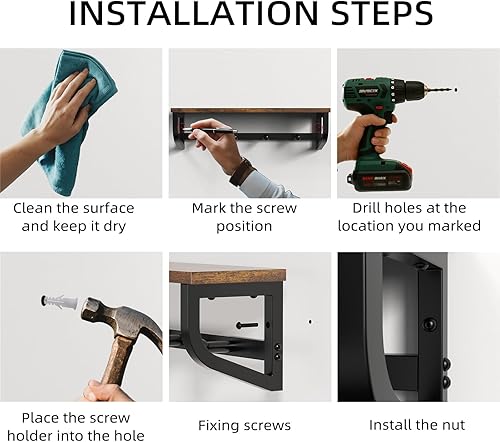 INSTALLATION STEPS

Clean the surface and keep it dry

Mark the screw position

Drill holes at the location you marked

Place the screw holder into the hole

Fixing screws

Install the nut