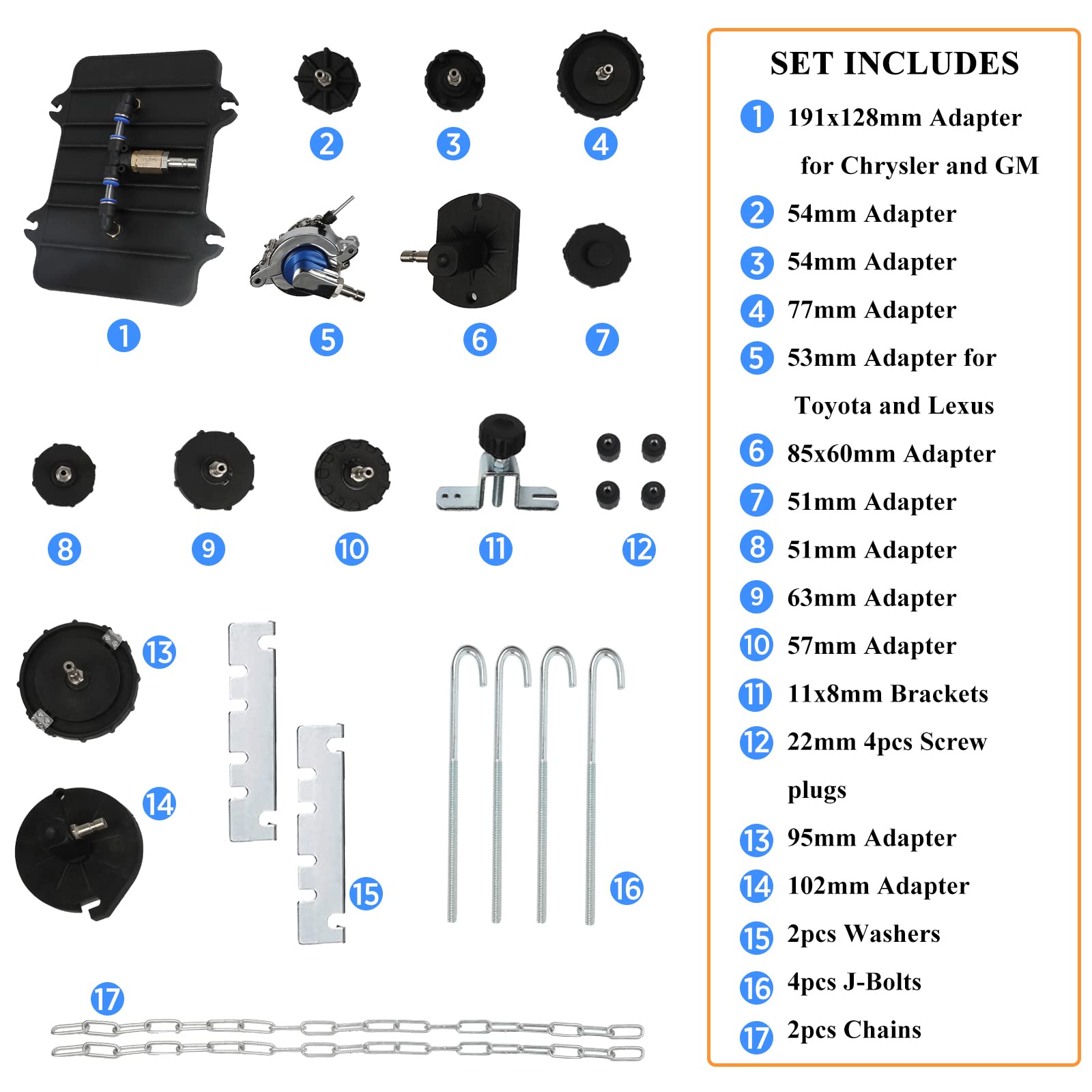 2
3
4
1
5
6
7
8
9
10
11
12
13
14
15
16
17

SET INCLUDES

1 191x128mm Adapter for Chrysler and GM
2 54mm Adapter
3 54mm Adapter
4 77mm Adapter
5 53mm Adapter for Toyota and Lexus
6 85x60mm Adapter
7 51mm Adapter
8 51mm Adapter
9 63mm Adapter
10 57mm Adapter
11 11x8mm Brackets
12 22mm 4pcs Screw plugs
13 95mm Adapter
14 102mm Adapter
15 2pcs Washers
16 4pcs J-Bolts
17 2pcs Chains