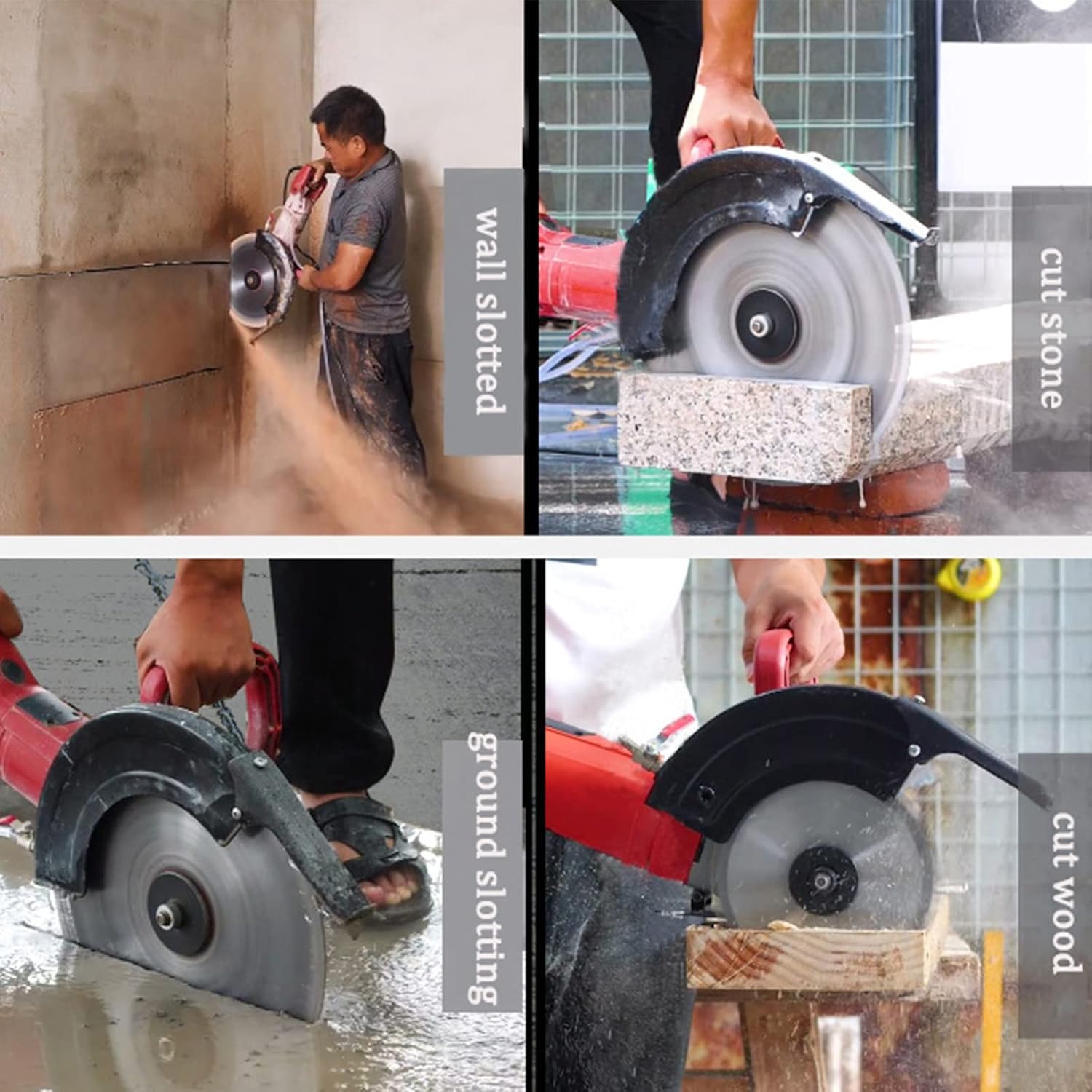 wall slotted

cut stone

ground slotting

cut wood