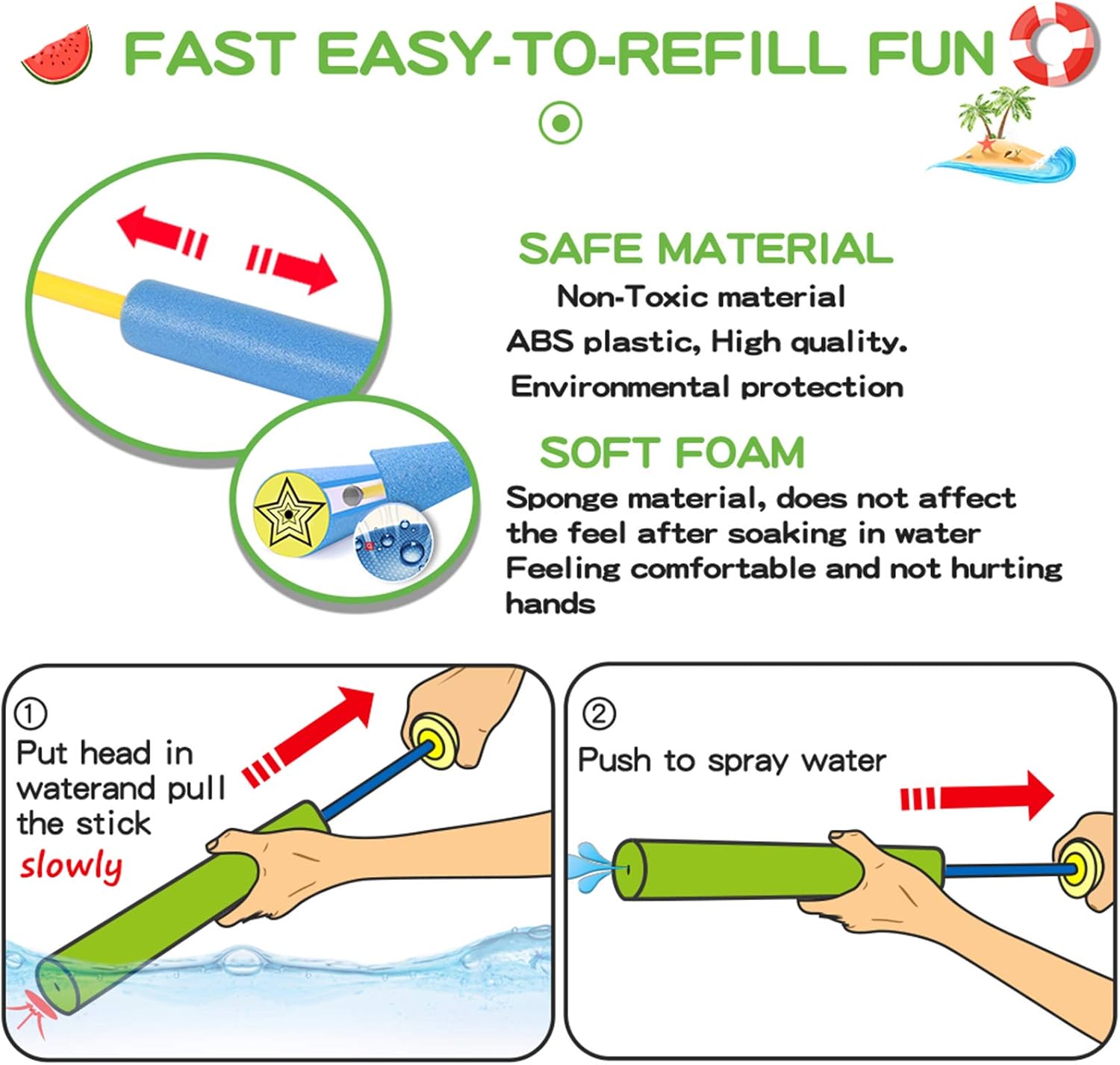 FAST EASY-TO-REFILL FUN

SAFE MATERIAL

Non-Toxic material

ABS plastic, High quality.

Environmental protection

SOFT FOAM

Sponge material, does not affect the feel after soaking in water Feeling comfortable and not hurting hands

①
Put head in waterand pull the stick slowly

②
Push to spray water