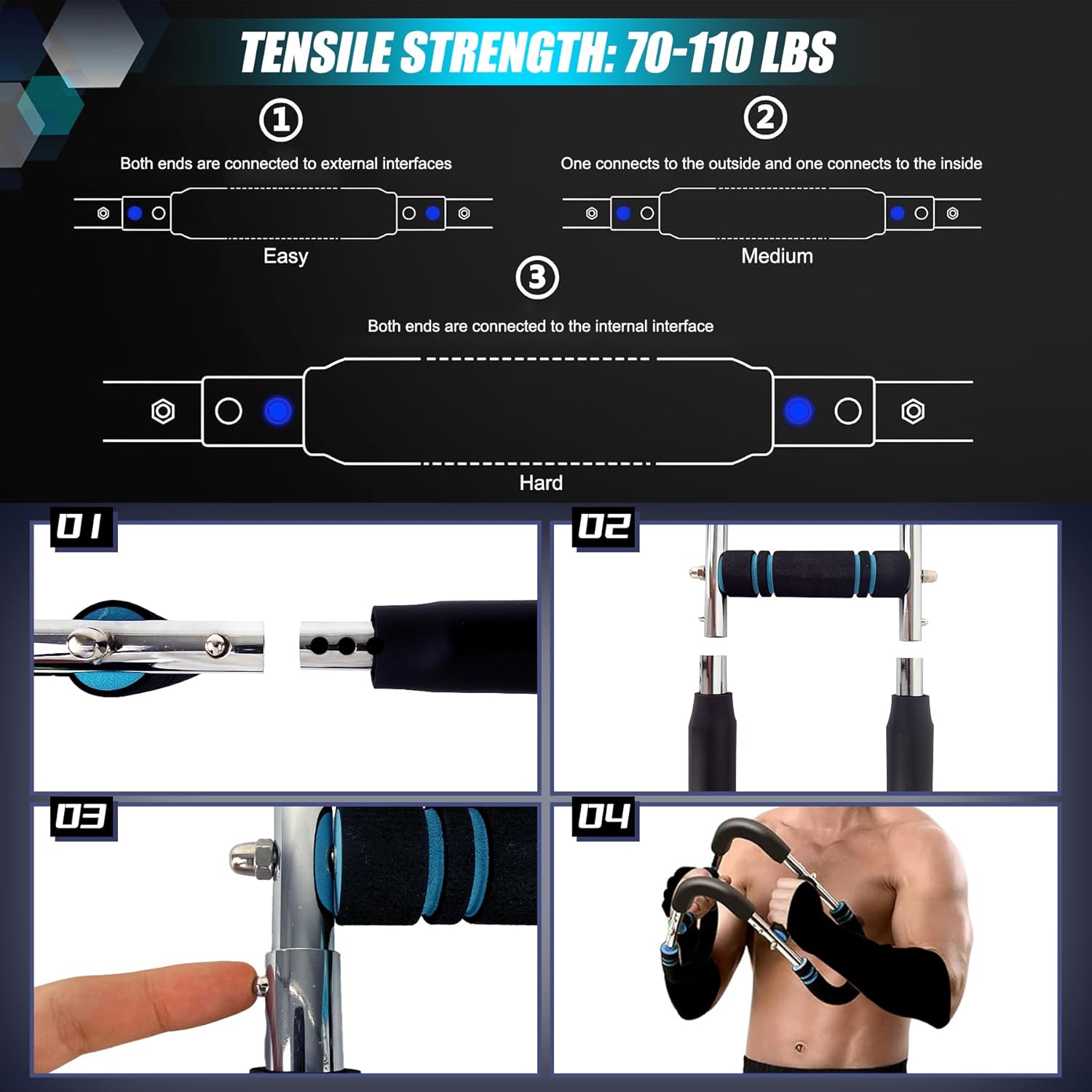 TENSILE STRENGTH: 70-110 LBS

①

Both ends are connected to external interfaces

Easy

②

One connects to the outside and one connects to the inside

Medium

③

Both ends are connected to the internal interface

Hard

01

02

03

04