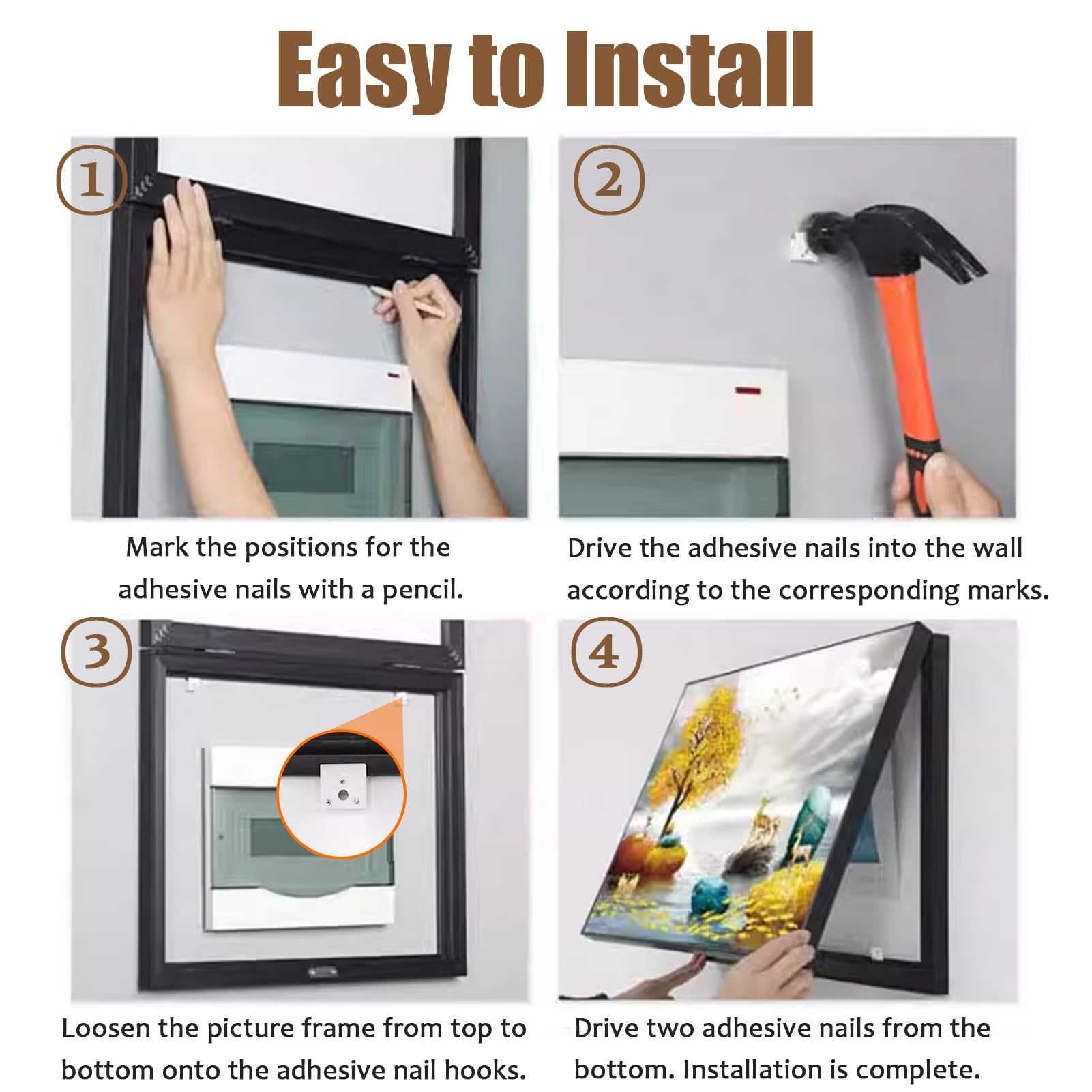 Easy to Install

①

Mark the positions for the adhesive nails with a pencil.

②

Drive the adhesive nails into the wall according to the corresponding marks.

③

Loosen the picture frame from top to bottom onto the adhesive nail hooks.

④

Drive two adhesive nails from the bottom. Installation is complete.