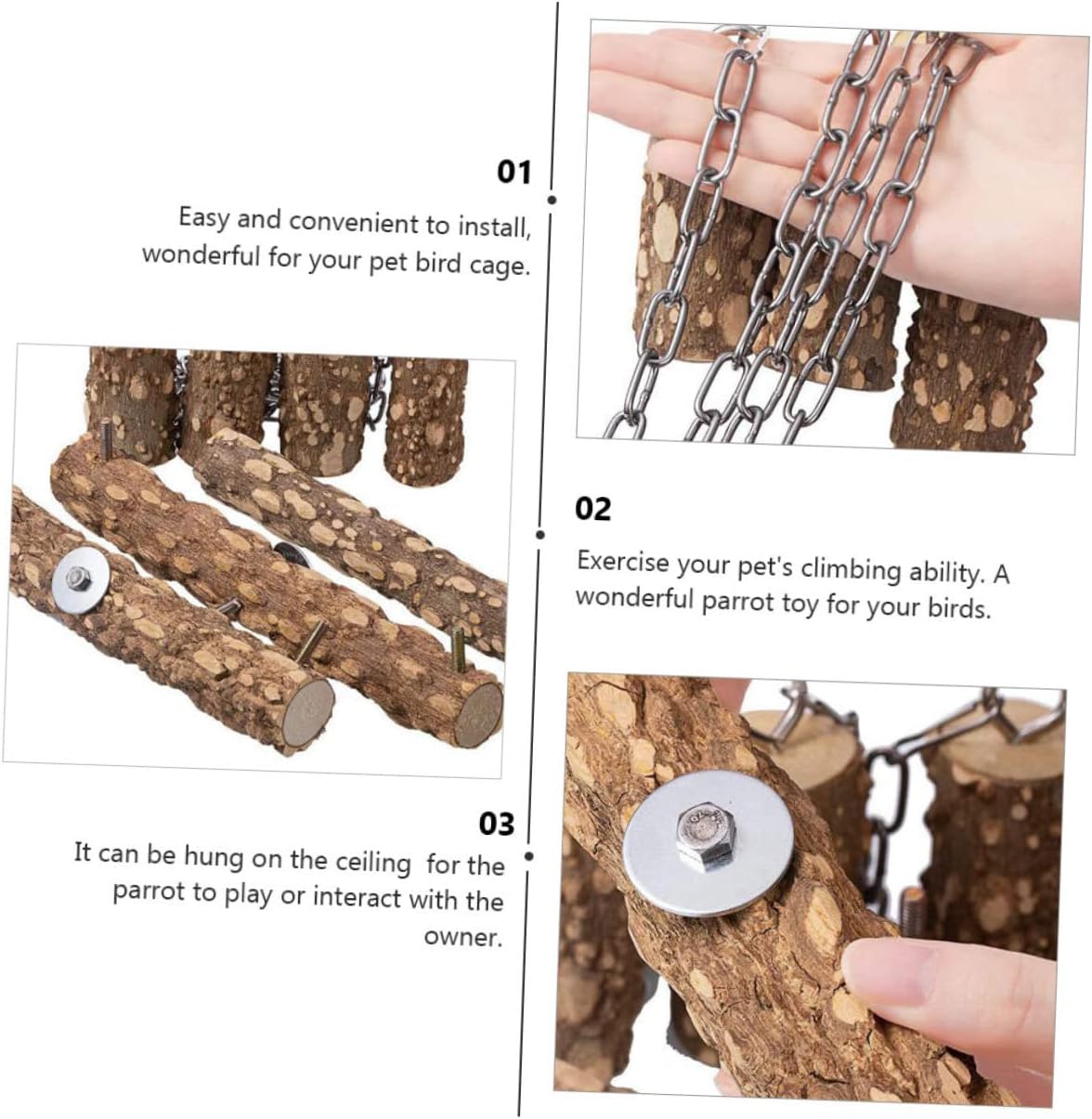 01

Easy and convenient to install, wonderful for your pet bird cage.

02

Exercise your pet's climbing ability. A wonderful parrot toy for your birds.

03

It can be hung on the ceiling for the parrot to play or interact with the owner.