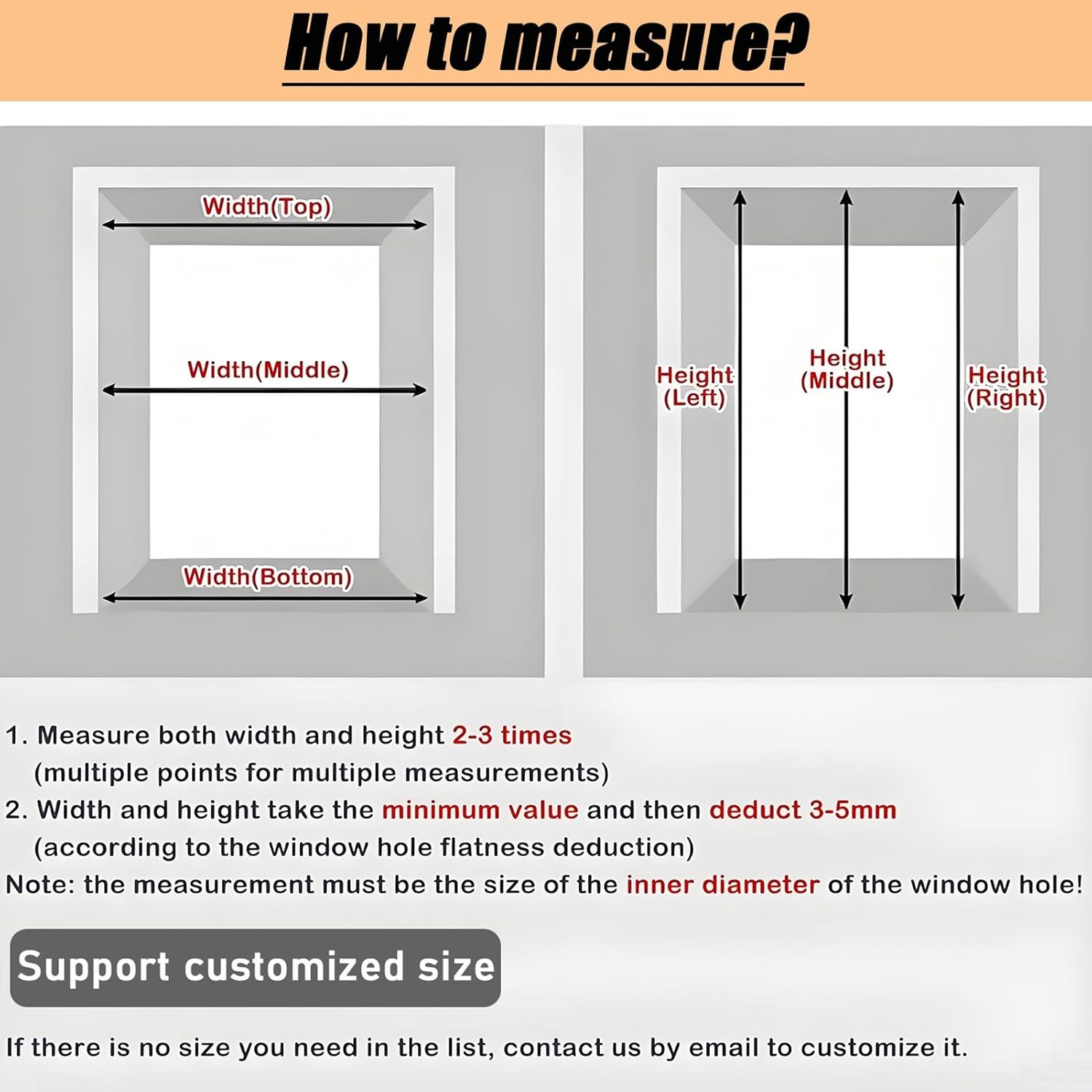 How to measure?

Width(Top)

Width(Middle)

Width(Bottom)

Height (Left)

Height (Middle)

Height (Right)

1. Measure both width and height 2-3 times (multiple points for multiple measurements)
2. Width and height take the minimum value and then deduct 3-5mm (according to the window hole flatness deduction)
Note: the measurement must be the size of the inner diameter of the window hole!

Support customized size

If there is no size you need in the list, contact us by email to customize it.