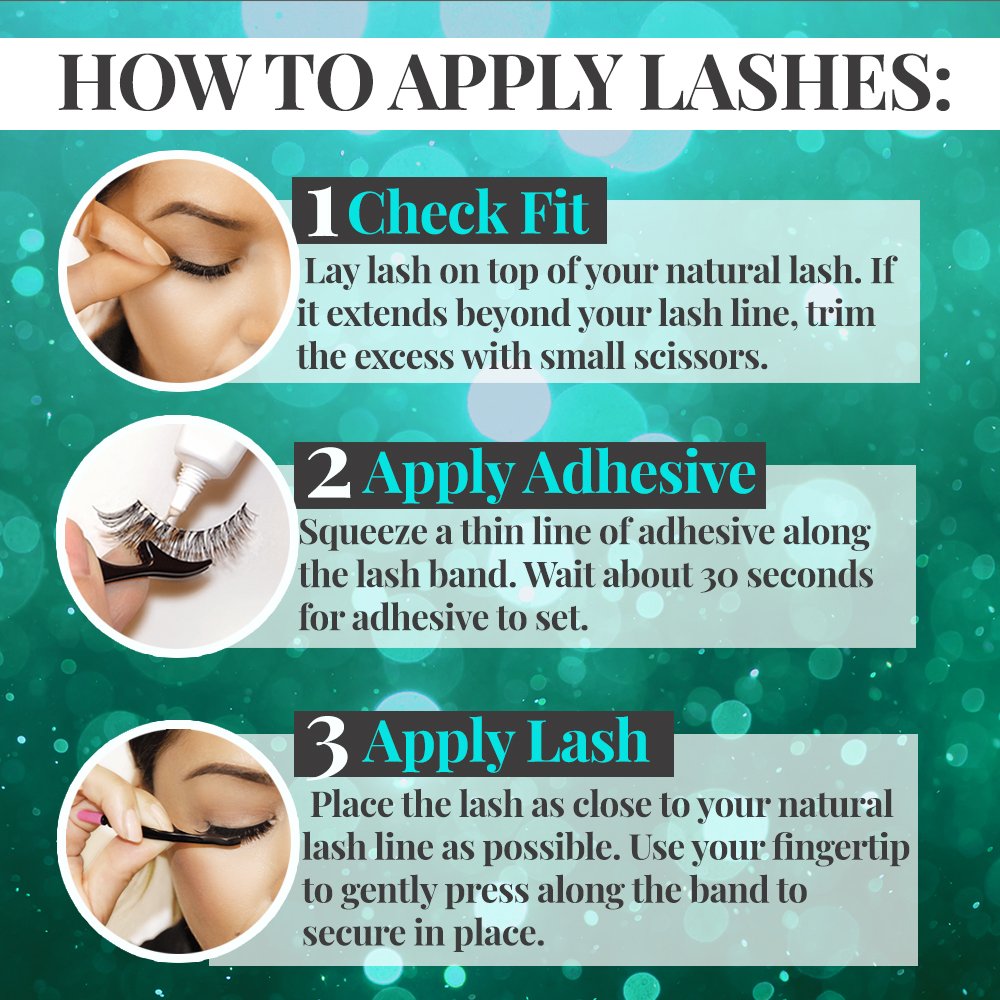 HOW TO APPLY LASHES:

1 Check Fit

Lay lash on top of your natural lash. If it extends beyond your lash line, trim the excess with small scissors.

2 Apply Adhesive

Squeeze a thin line of adhesive along the lash band. Wait about 30 seconds for adhesive to set.

3 Apply Lash

Place the lash as close to your natural lash line as possible. Use your fingertip to gently press along the band to secure in place.