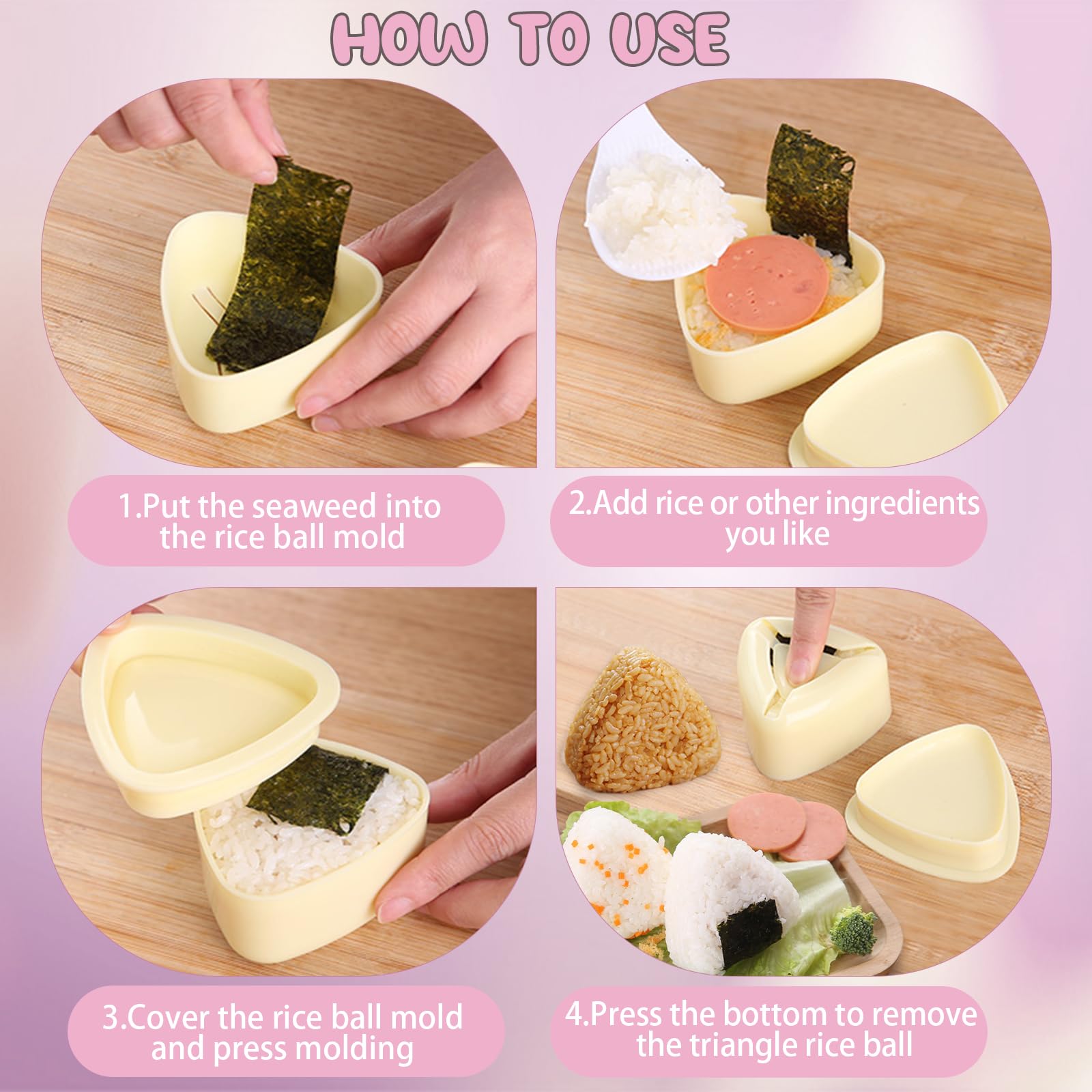 HOW TO USE

1.Put the seaweed into the rice ball mold

2.Add rice or other ingredients you like

3.Cover the rice ball mold and press molding

4.Press the bottom to remove the triangle rice ball