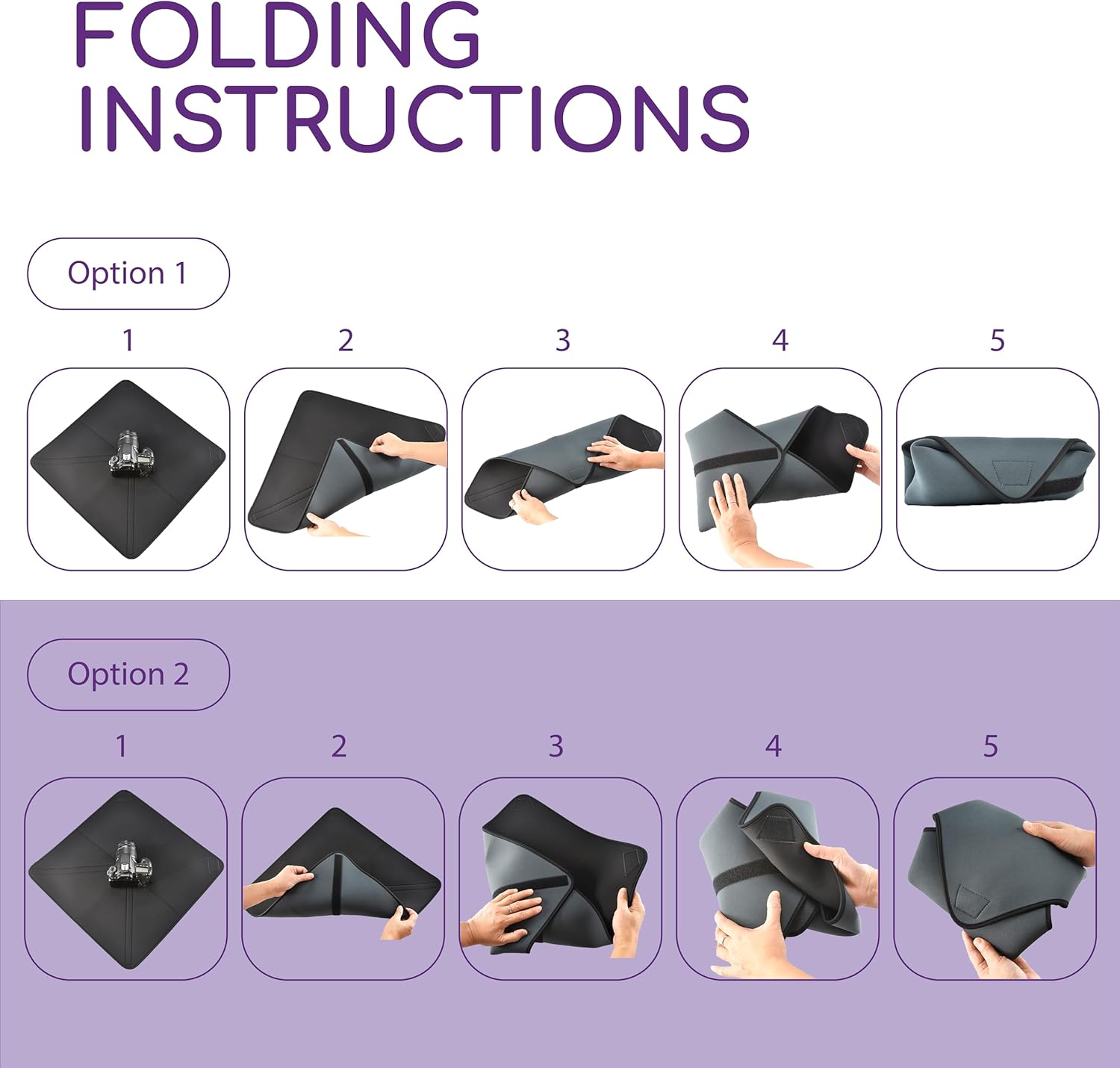 FOLDING INSTRUCTIONS

Option 1

1 2 3 4 5

Option 2

1 2 3 4 5