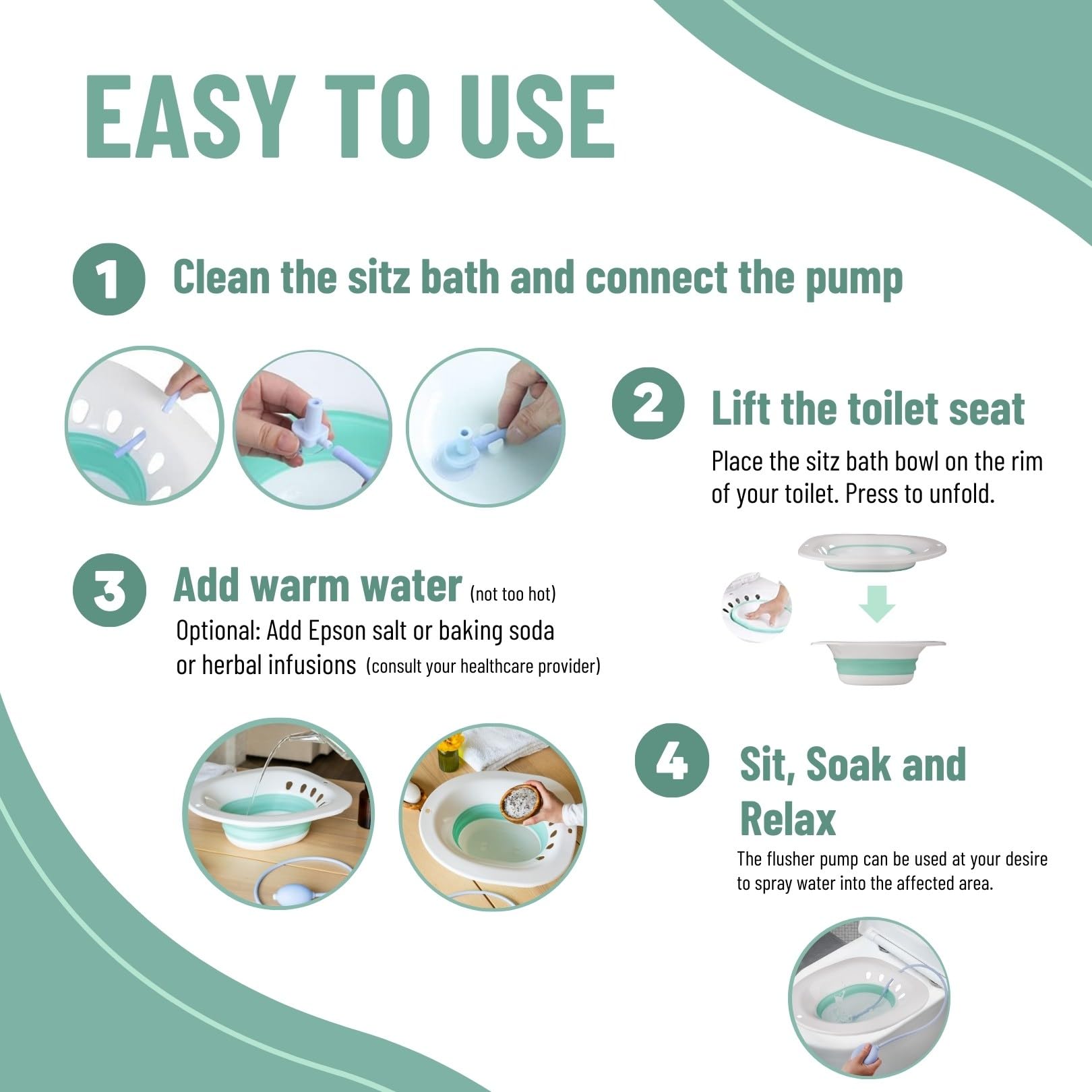 EASY TO USE

1 Clean the sitz bath and connect the pump

2 Lift the toilet seat

Place the sitz bath bowl on the rim of your toilet. Press to unfold.

3 Add warm water (not too hot)

Optional: Add Epson salt or baking soda or herbal infusions (consult your healthcare provider)

4 Sit, Soak and Relax

The flusher pump can be used at your desire to spray water into the affected area.