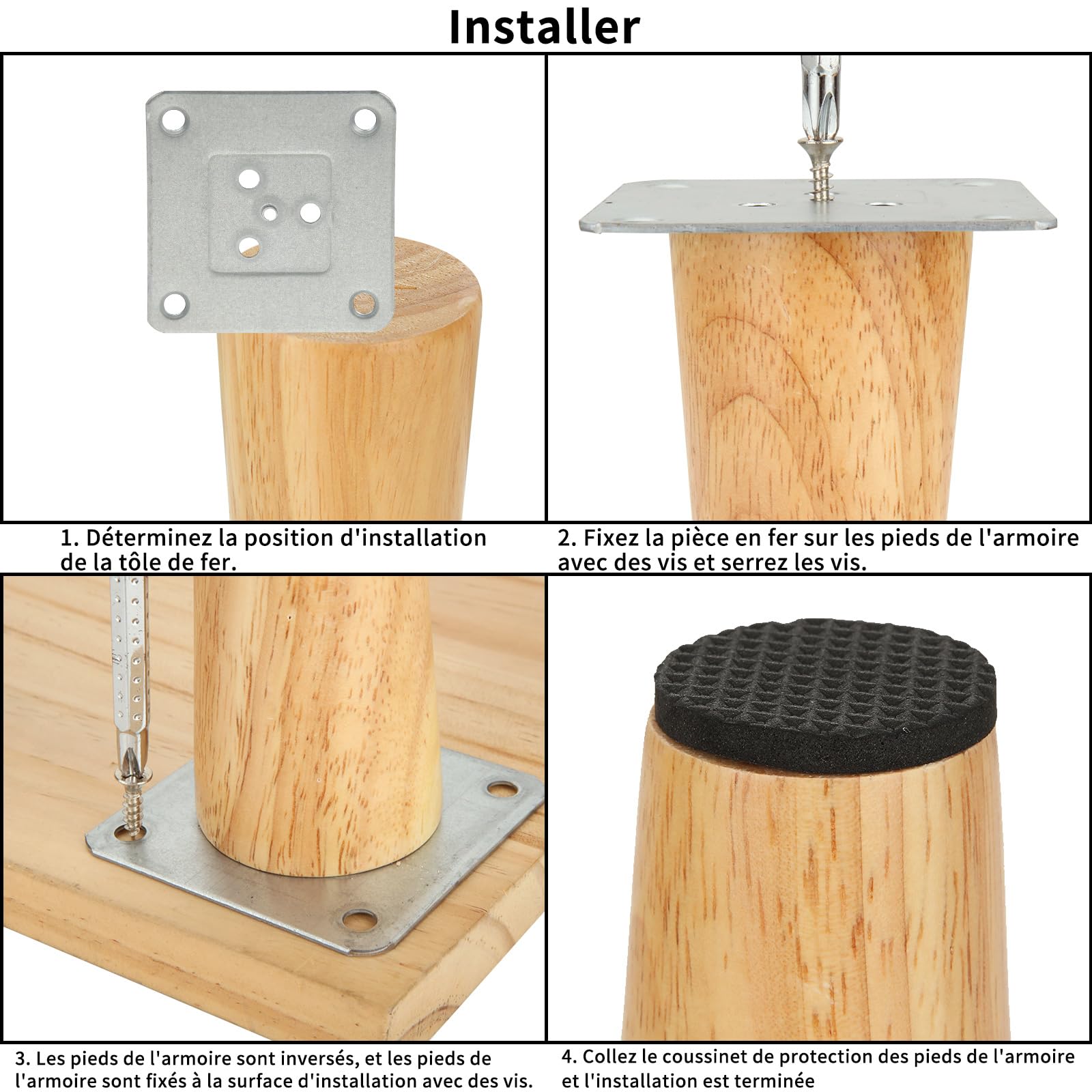 Installer

1. Déterminez la position d'installation de la tôle de fer.

2. Fixez la pièce en fer sur les pieds de l'armoire avec des vis et serrez les vis.

3. Les pieds de l'armoire sont inversés, et les pieds de l'armoire sont fixés à la surface d'installation avec des vis.

4. Collez le coussinet de protection des pieds de l'armoire et l'installation est terminée