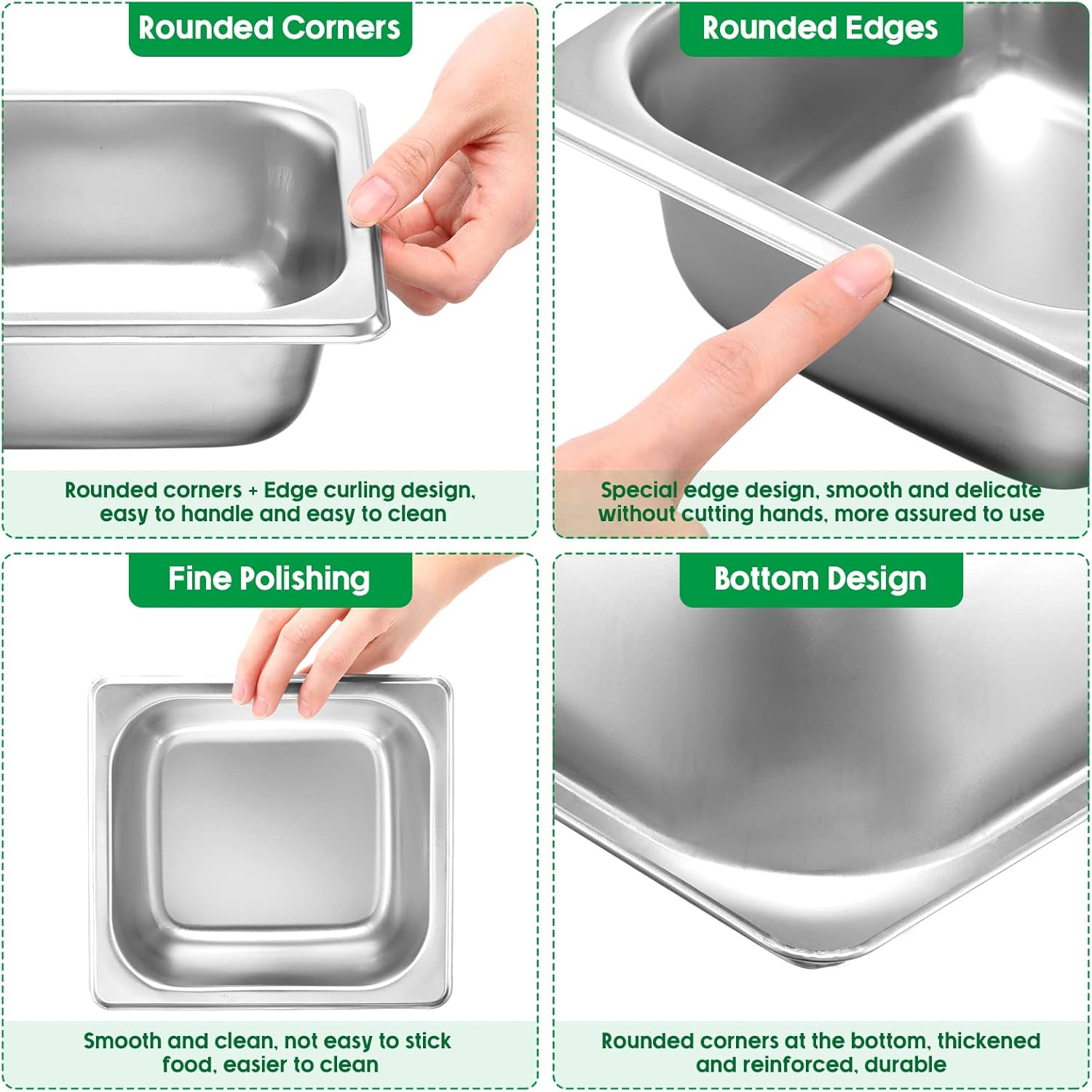 Rounded Corners

Rounded corners + Edge curling design, easy to handle and easy to clean

Rounded Edges

Special edge design, smooth and delicate without cutting hands, more assured to use

Fine Polishing

Smooth and clean, not easy to stick food, easier to clean

Bottom Design

Rounded corners at the bottom, thickened and reinforced, durable