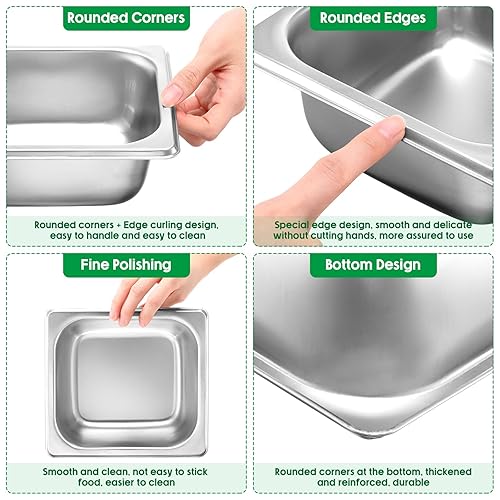 Rounded Corners

Rounded corners + Edge curling design, easy to handle and easy to clean

Rounded Edges

Special edge design, smooth and delicate without cutting hands, more assured to use

Fine Polishing

Smooth and clean, not easy to stick food, easier to clean

Bottom Design

Rounded corners at the bottom, thickened and reinforced, durable