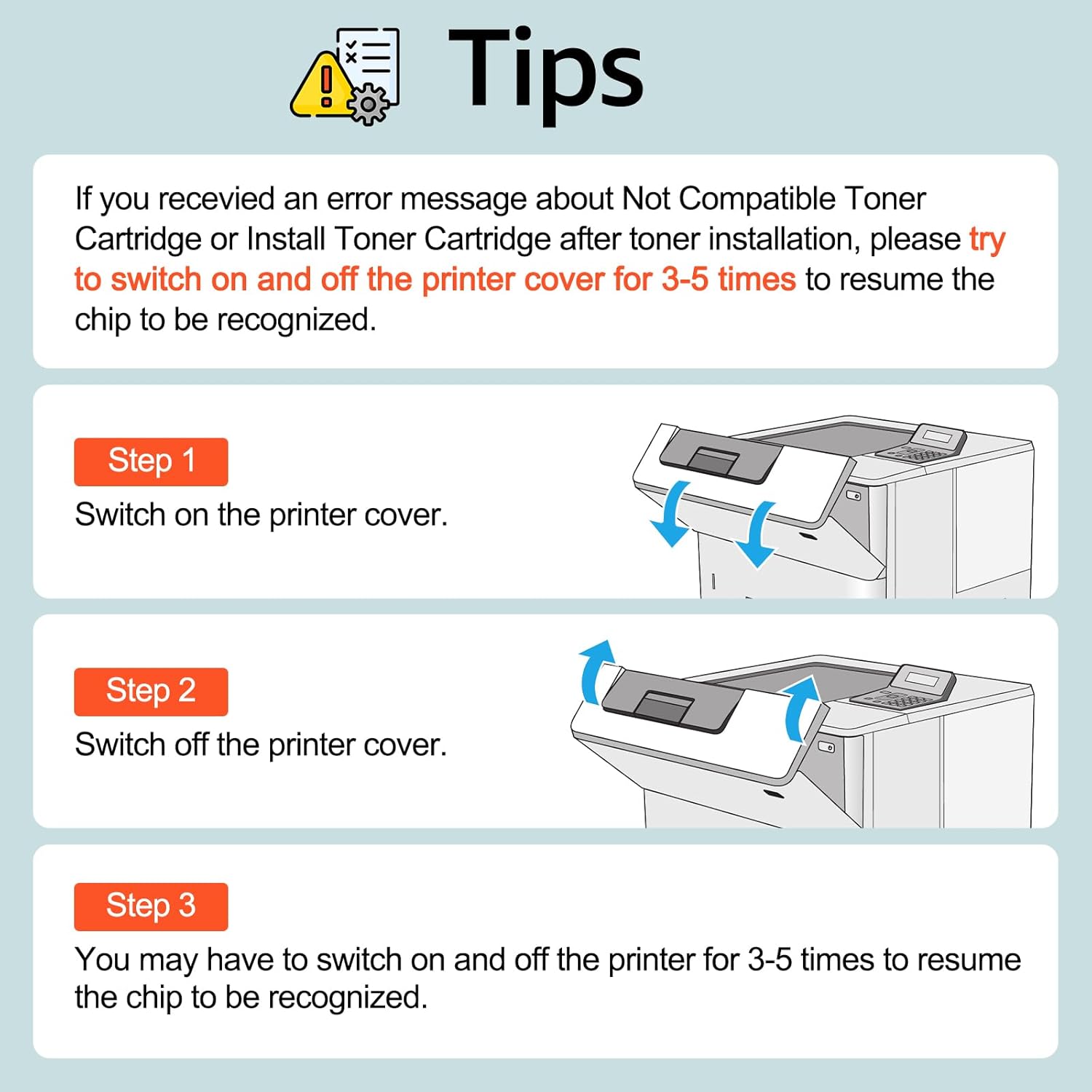 Tips

If you recevied an error message about Not Compatible Toner Cartridge or Install Toner Cartridge after toner installation, please try to switch on and off the printer cover for 3-5 times to resume the chip to be recognized.

Step 1

Switch on the printer cover.

Step 2

Switch off the printer cover.

Step 3

You may have to switch on and off the printer for 3-5 times to resume the chip to be recognized.