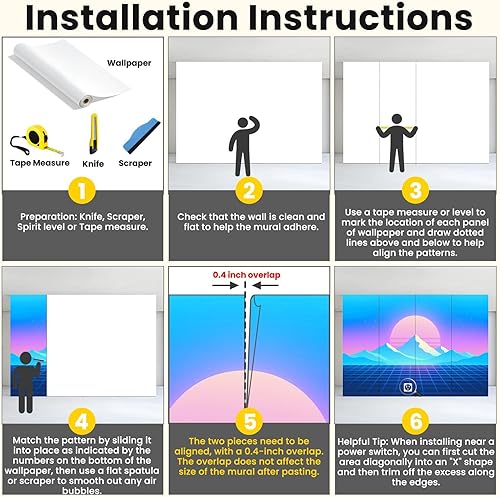 Installation Instructions

Wallpaper

Tape Measure Knife Scraper

1

Preparation: Knife, Scraper, Spirit level or Tape measure.

2

Check that the wall is clean and flat to help the mural adhere.

3

Use a tape measure or level to mark the location of each panel of wallpaper and draw dotted lines above and below to help align the patterns.

4

Match the pattern by sliding it into place as indicated by the numbers on the bottom of the wallpaper, then use a flat spatula or scraper to smooth out any air bubbles.

0.4 inch overlap

5

The two pieces need to be aligned, with a 0.4-inch overlap. The overlap does not affect the size of the mural after pasting.

6

Helpful Tip: When installing near a power switch, you can first cut the area diagonally into an "X" shape and then trim off the excess along the edges.