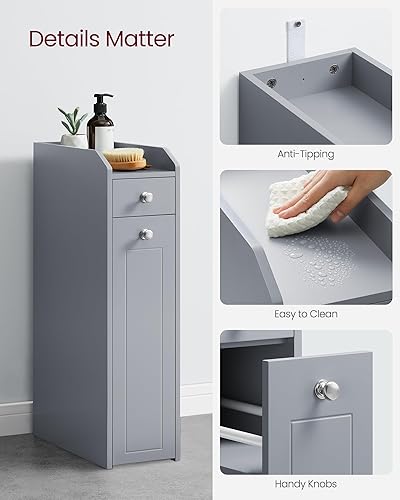 Details Matter

Anti-Tipping

Easy to Clean

Handy Knobs