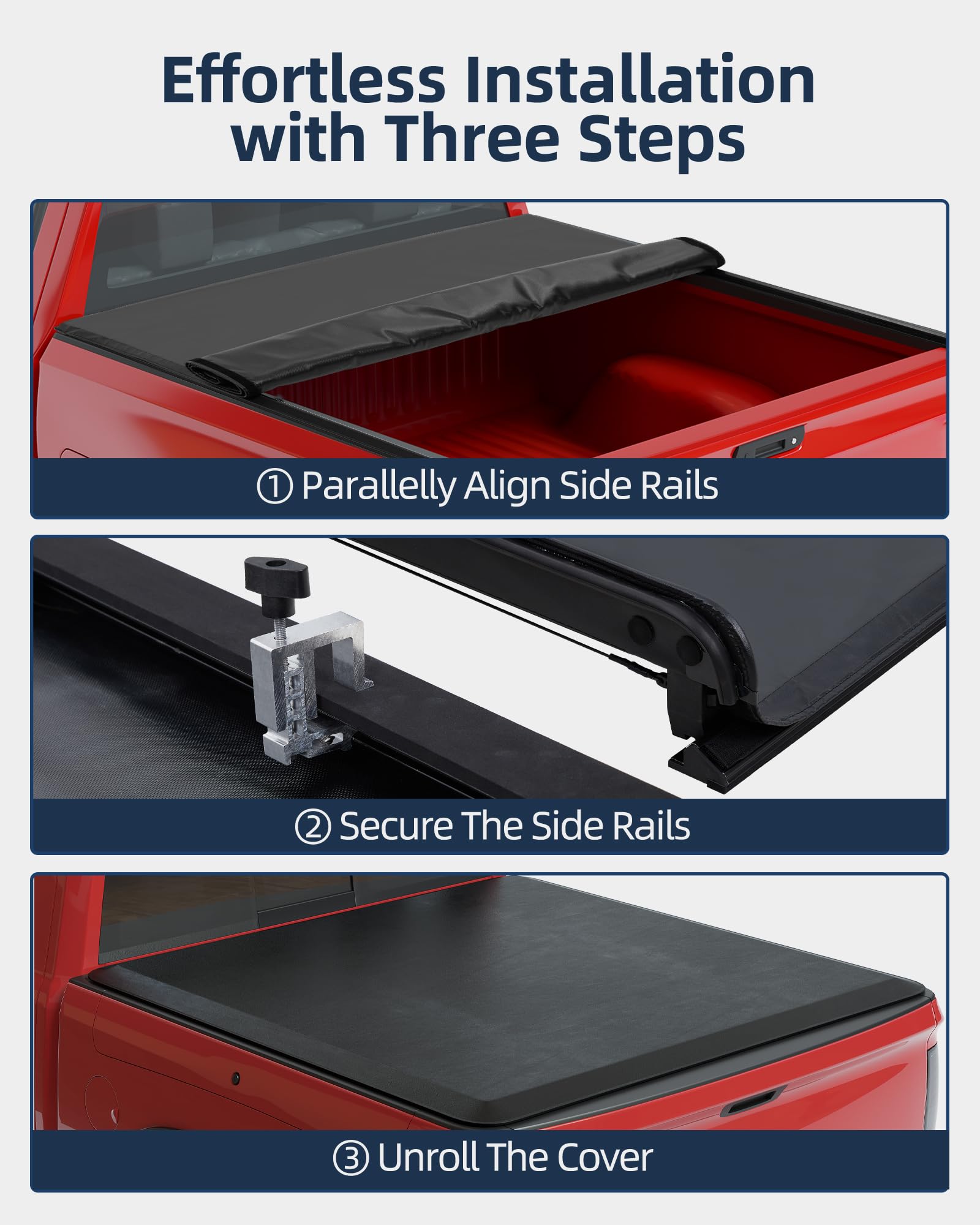 Effortless Installation with Three Steps

① Parallelly Align Side Rails

② Secure The Side Rails

③ Unroll The Cover