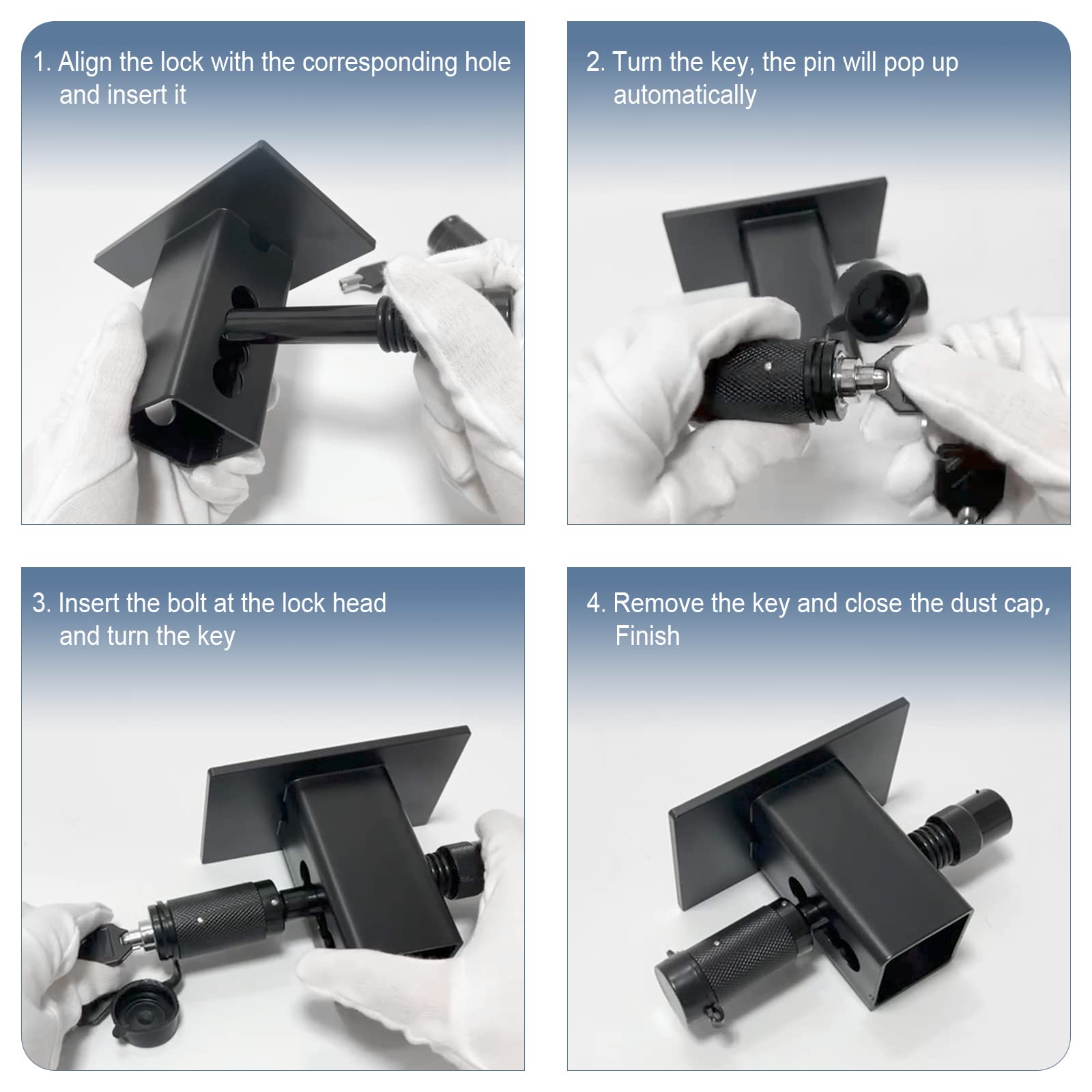 1. Align the lock with the corresponding hole and insert it

2. Turn the key, the pin will pop up automatically

3. Insert the bolt at the lock head and turn the key

4. Remove the key and close the dust cap, Finish