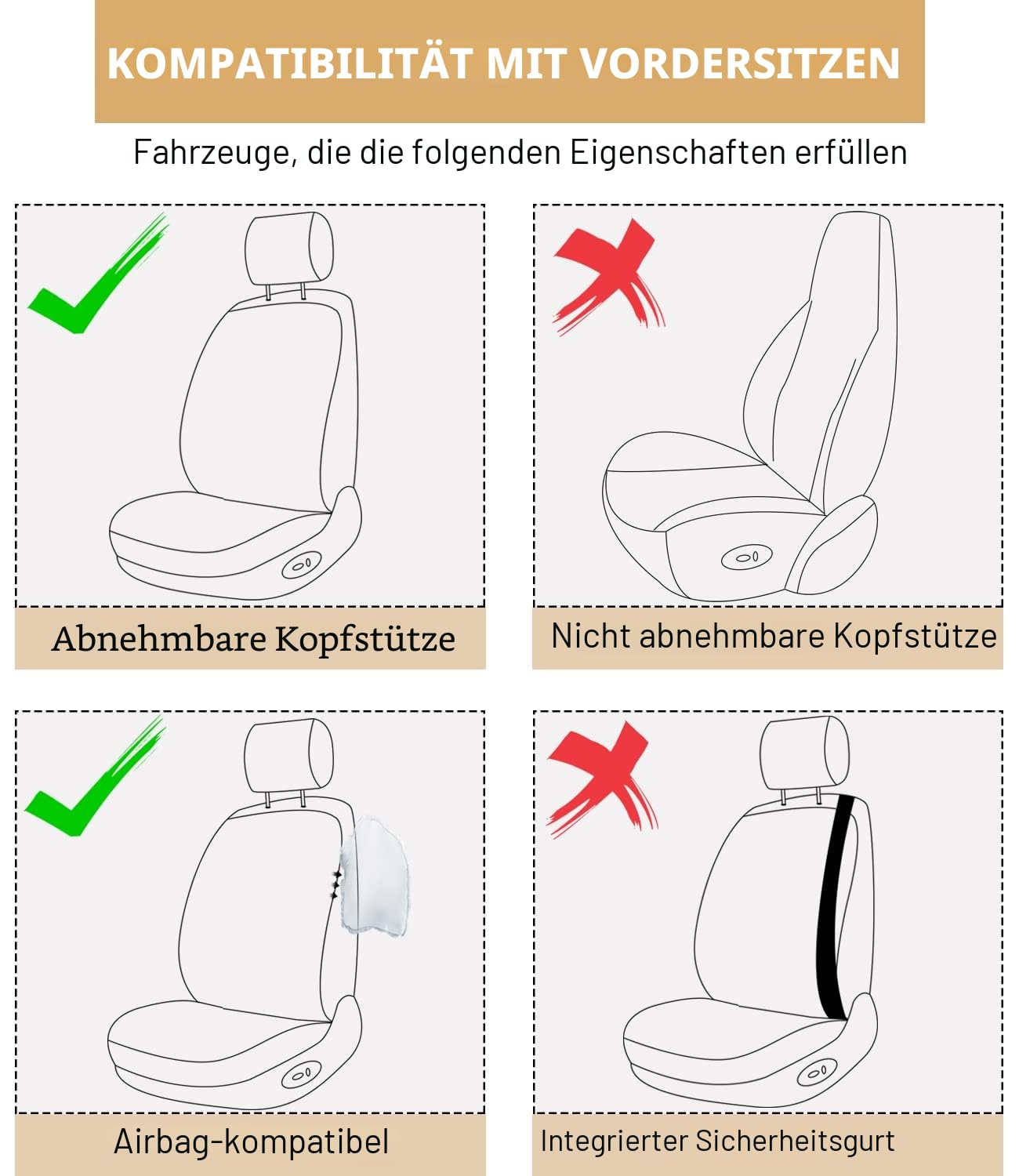 KOMPATIBILITÄT MIT VORDERSITZEN

Fahrzeuge, die die folgenden Eigenschaften erfüllen

Abnehmbare Kopfstütze

Nicht abnehmbare Kopfstütze

Airbag-kompatibel

Integrierter Sicherheitsgurt