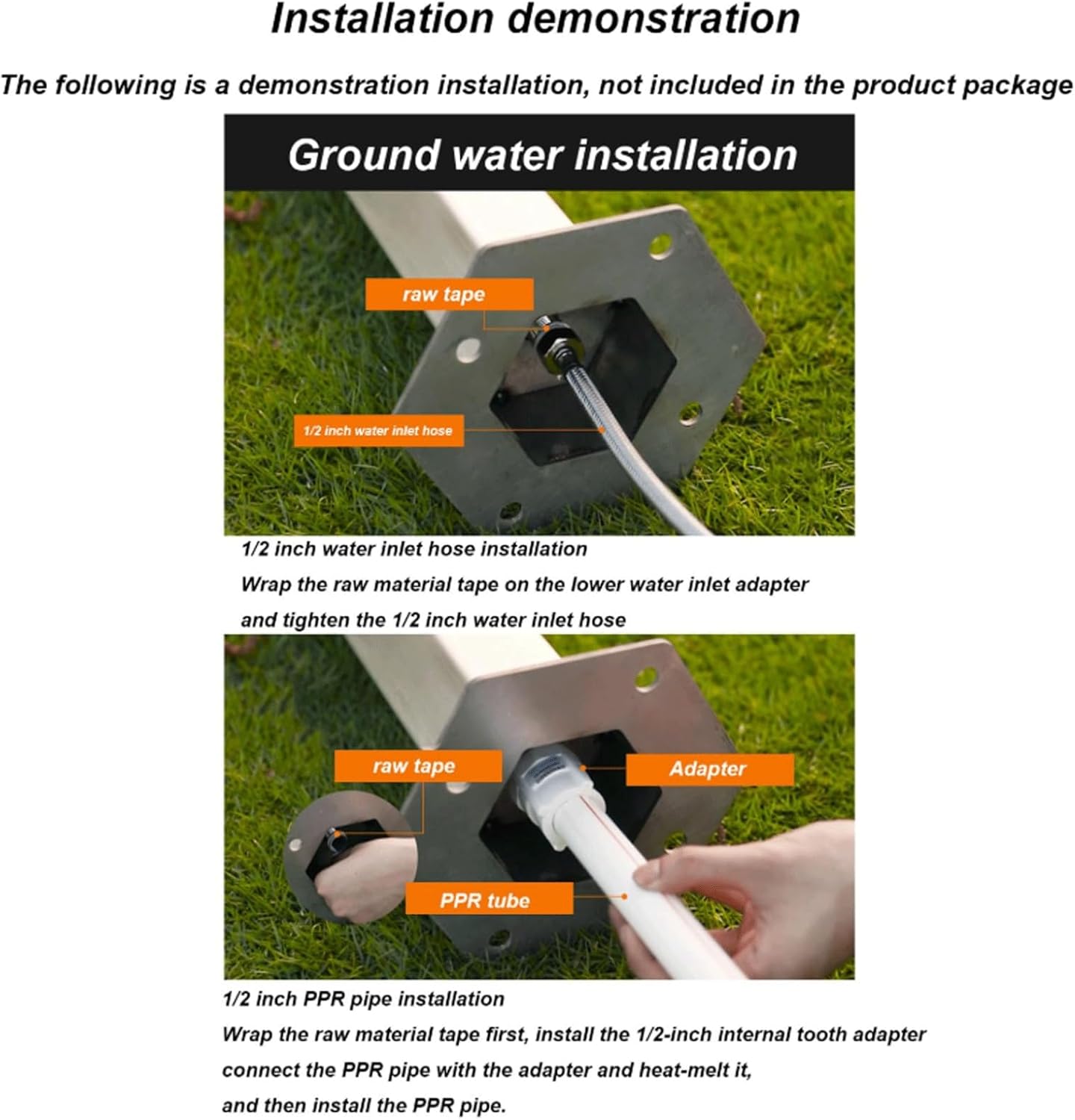 Installation demonstration

The following is a demonstration installation, not included in the product package

Ground water installation

raw tape

1/2 inch water inlet hose

1/2 inch water inlet hose installation
Wrap the raw material tape on the lower water inlet adapter and tighten the 1/2 inch water inlet hose

raw tape

Adapter

PPR tube

1/2 inch PPR pipe installation
Wrap the raw material tape first, install the 1/2-inch internal tooth adapter connect the PPR pipe with the adapter and heat-melt it, and then install the PPR pipe.