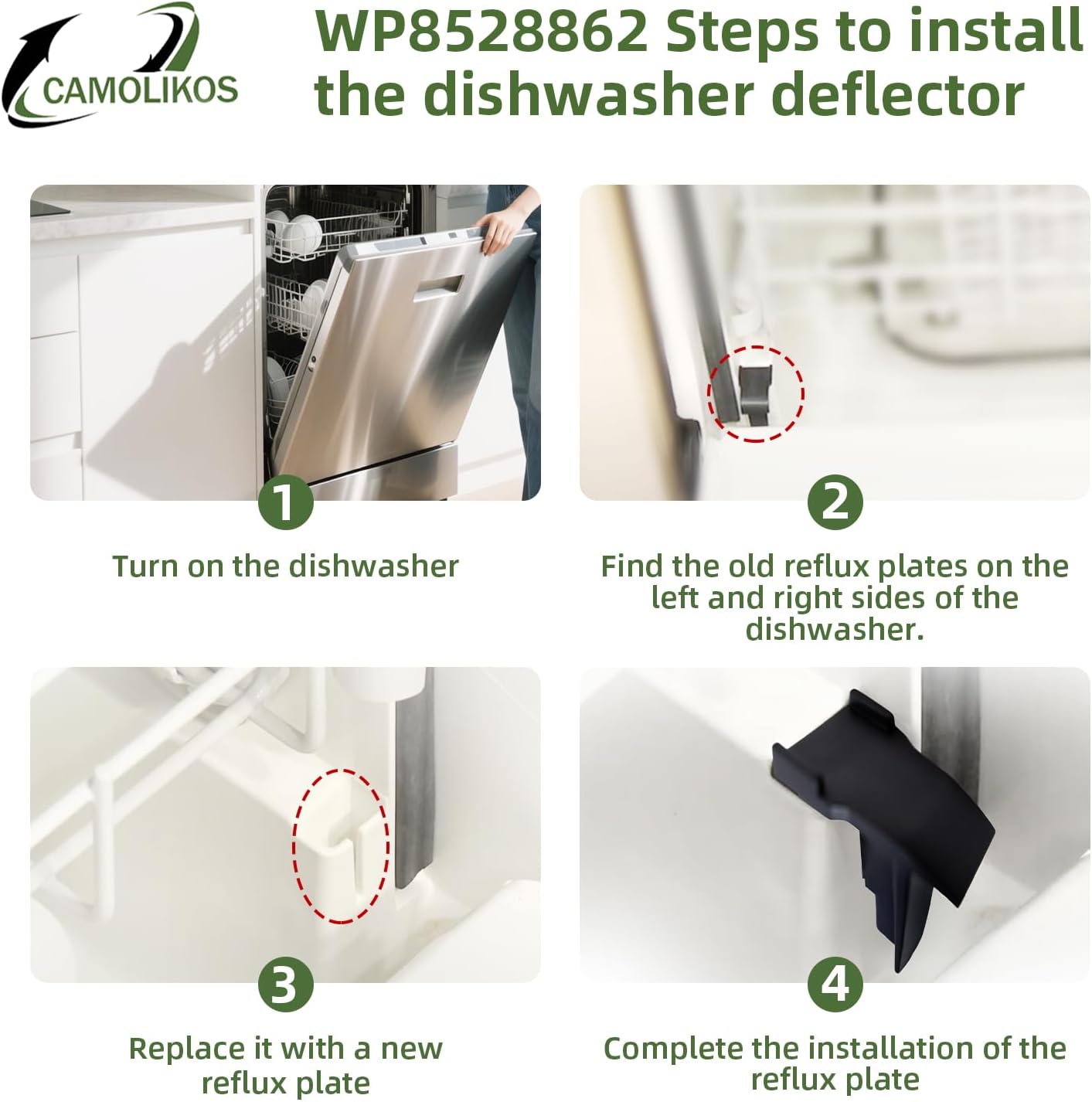 CAMOLIKOS

WP8528862 Steps to install the dishwasher deflector

1

Turn on the dishwasher

2

Find the old reflux plates on the left and right sides of the dishwasher.

3

Replace it with a new reflux plate

4

Complete the installation of the reflux plate