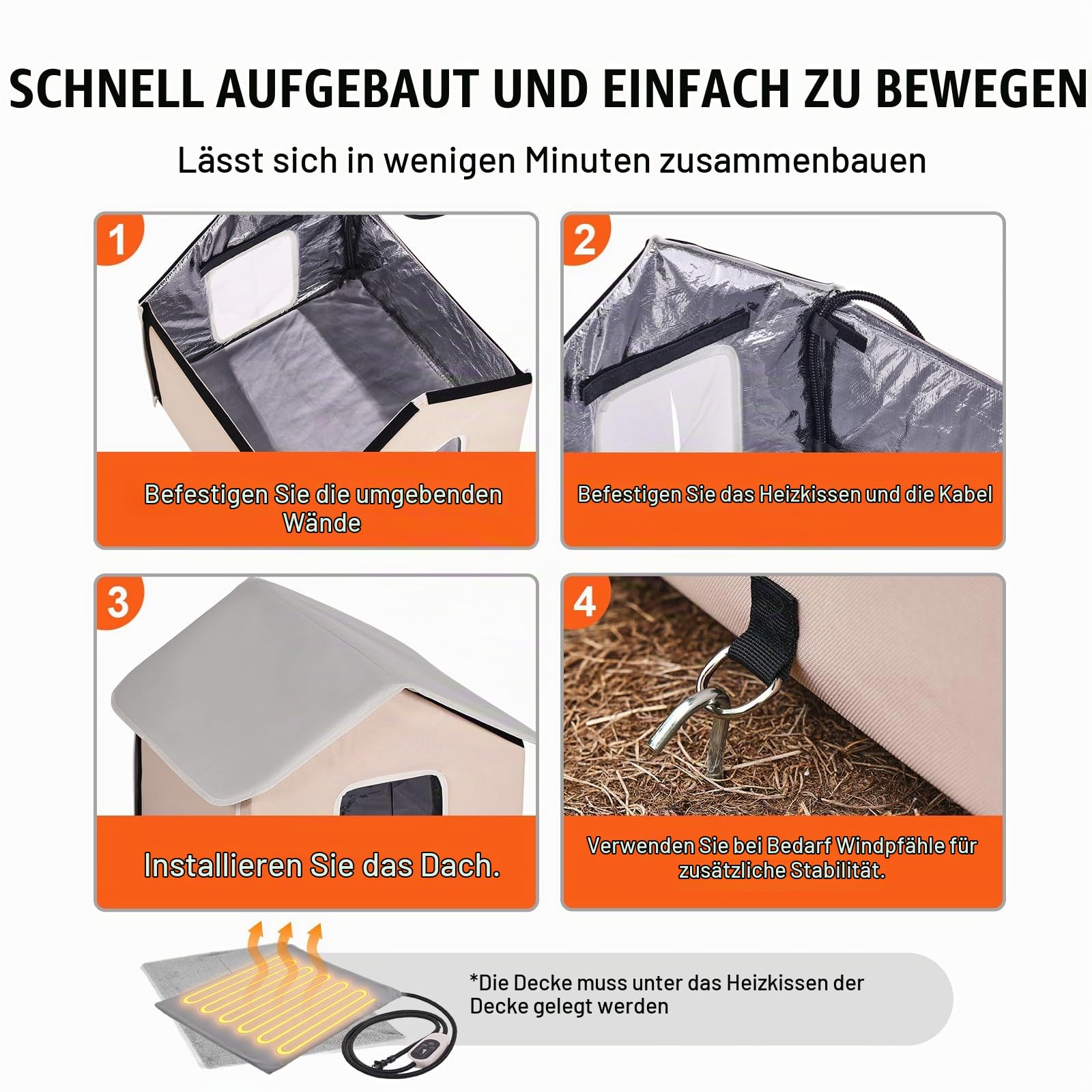 SCHNELL AUFGEBAUT UND EINFACH ZU BEWEGEN

Lässt sich in wenigen Minuten zusammenbauen

1

Befestigen Sie die umgebenden Wände

2

Befestigen Sie das Heizkissen und die Kabel

3

Installieren Sie das Dach.

4

Verwenden Sie bei Bedarf Windpfähle für zusätzliche Stabilität.

*Die Decke muss unter das Heizkissen der Decke gelegt werden