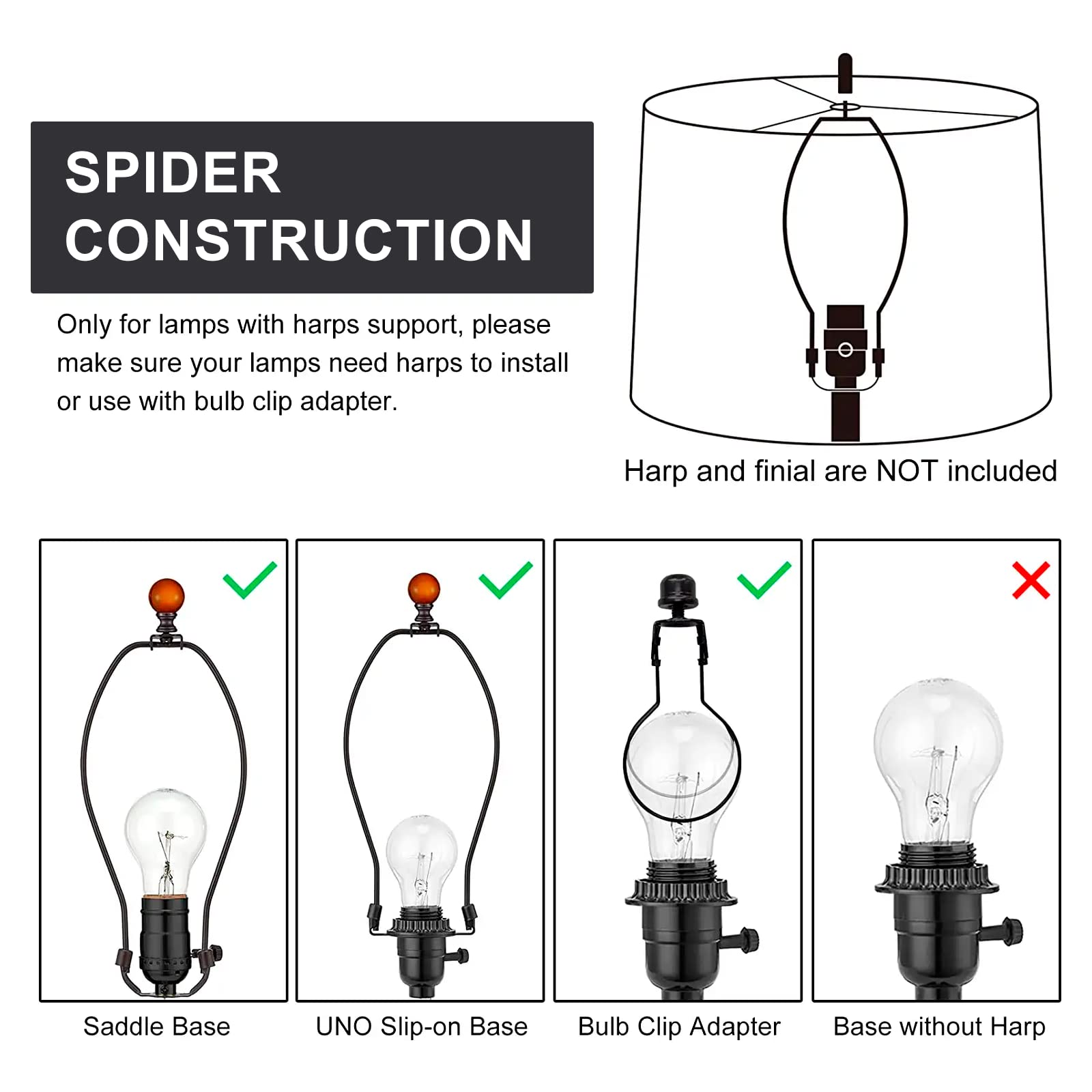 SPIDER CONSTRUCTION

Only for lamps with harps support, please make sure your lamps need harps to install or use with bulb clip adapter.

Harp and finial are NOT included

Saddle Base

UNO Slip-on Base

Bulb Clip Adapter

Base without Harp