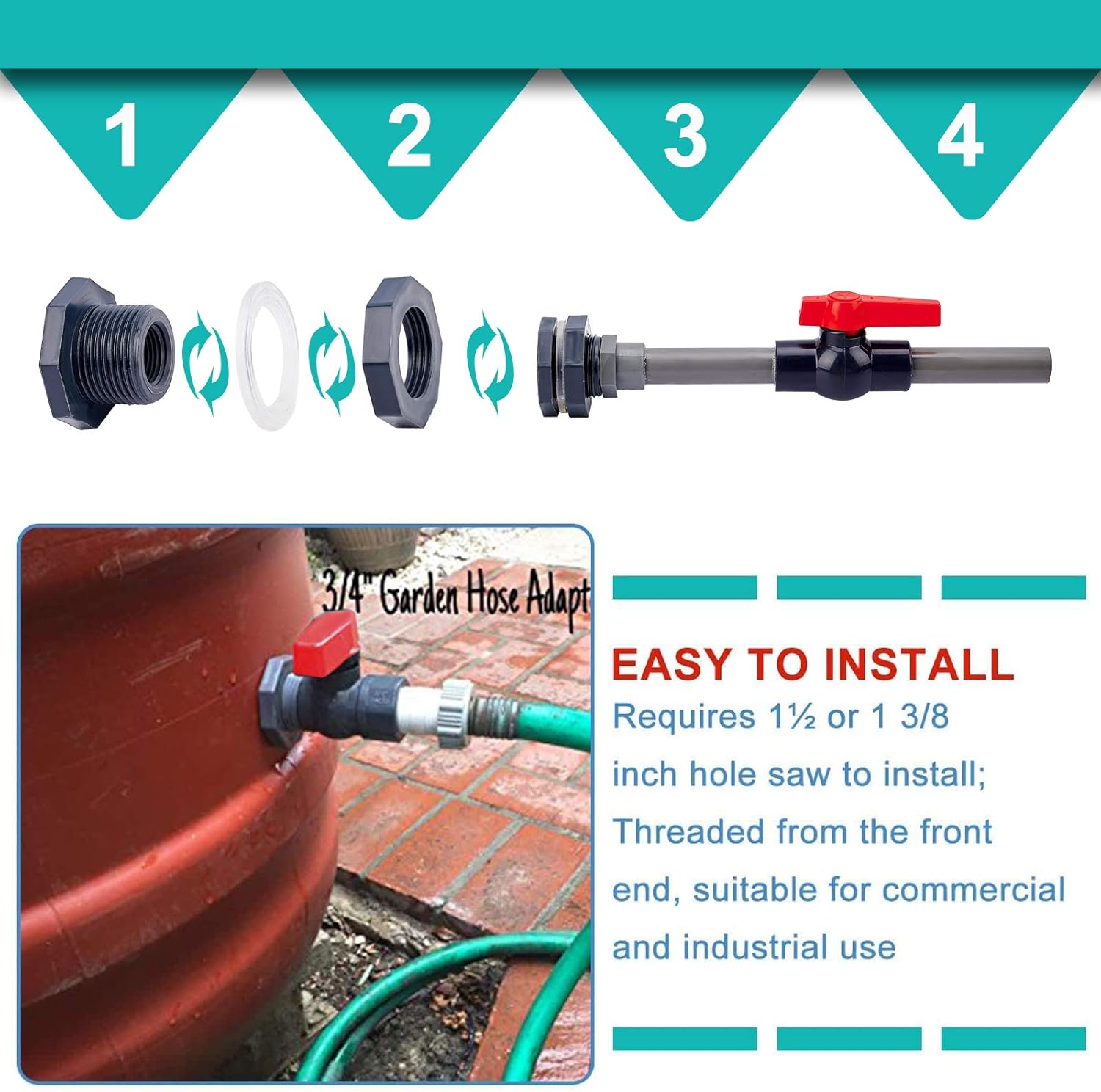 1 2 3 4

3/4" Garden Hose Adapt

EASY TO INSTALL

Requires 1½ or 1 3/8 inch hole saw to install; Threaded from the front end, suitable for commercial and industrial use