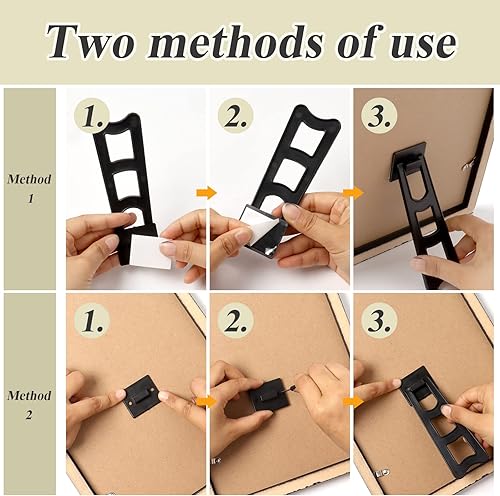 Two methods of use

Method 1

1.

2.

3.

Method 2

1.

2.

3.