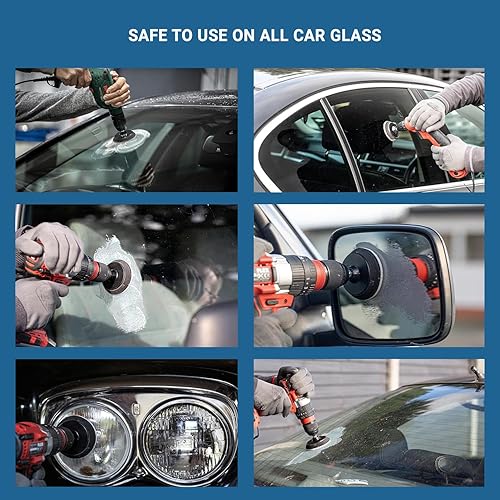 SAFE TO USE ON ALL CAR GLASS