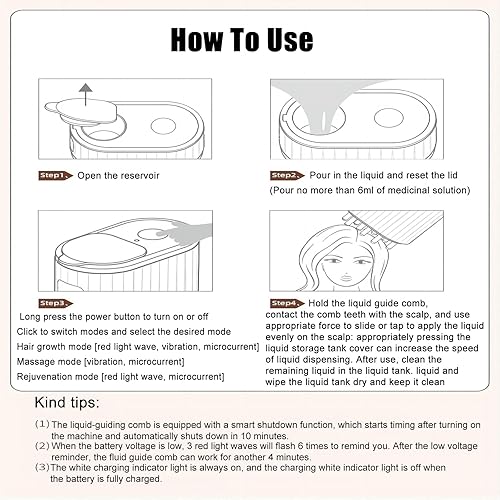 How To Use

Step1. Open the reservoir

Step2. Pour in the liquid and reset the lid
(Pour no more than 6ml of medicinal solution)

Step3.
Long press the power button to turn on or off
Click to switch modes and select the desired mode
Hair growth mode [red light wave, vibration, microcurrent]
Massage mode [vibration, microcurrent]
Rejuvenation mode [red light wave, microcurrent]

Step4. Hold the liquid guide comb, contact the comb teeth with the scalp, and use appropriate force to slide or tap to apply the liquid evenly on the scalp: appropriately pressing the liquid storage tank cover can increase the speed of liquid dispensing. After use, clean the remaining liquid in the liquid tank. liquid and wipe the liquid tank dry and keep it clean

Kind tips:

(1) The liquid-guiding comb is equipped with a smart shutdown function, which starts timing after turning on the machine and automatically shuts down in 10 minutes.
(2) When the battery voltage is low, 3 red light waves will flash 6 times to remind you. After the low voltage reminder, the fluid guide comb can work for another 4 minutes.
(3) The white charging indicator light is always on, and the charging white indicator light is off when the battery is fully charged.