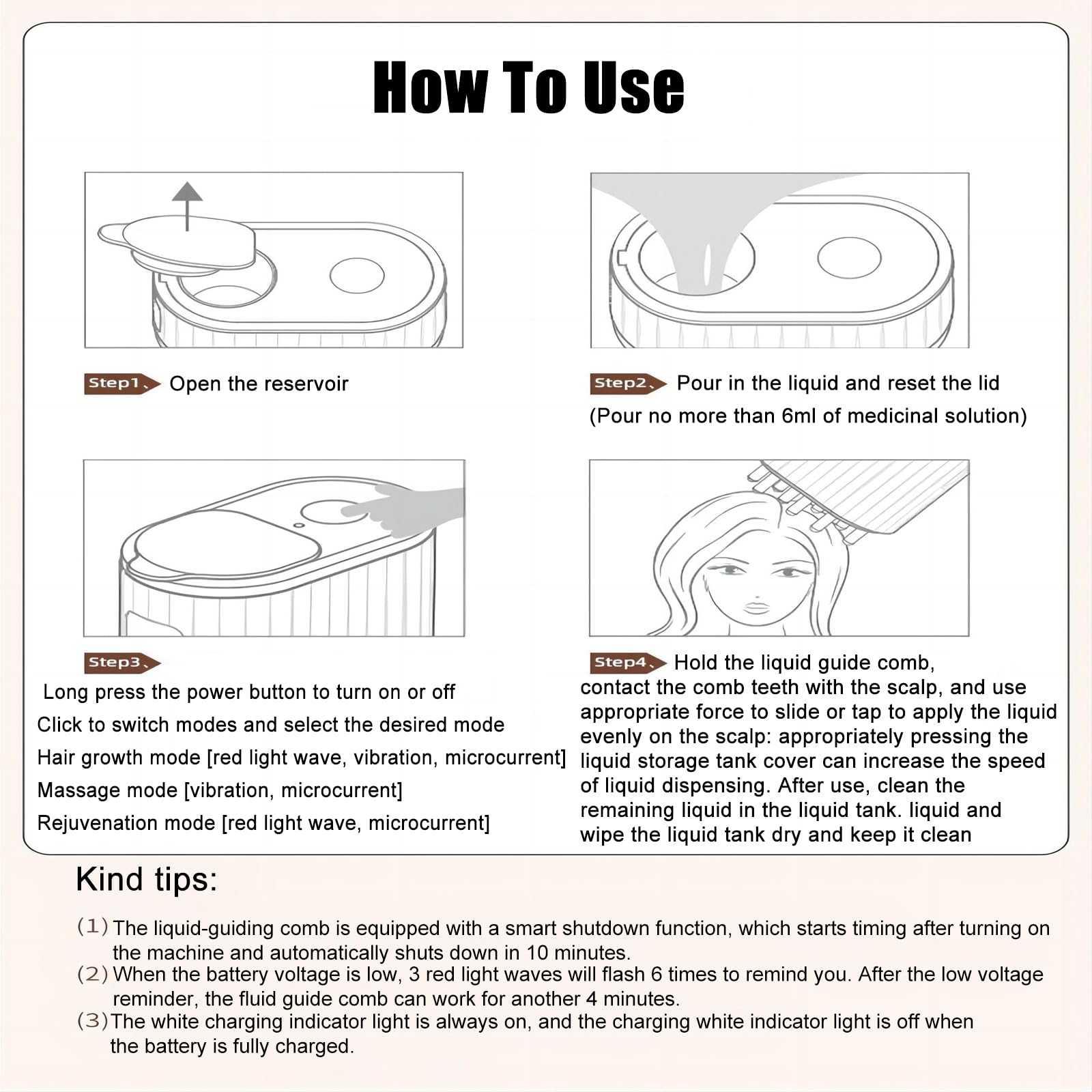 How To Use

Step1、 Open the reservoir

Step2、 Pour in the liquid and reset the lid
(Pour no more than 6ml of medicinal solution)

Step3、
Long press the power button to turn on or off
Click to switch modes and select the desired mode
Hair growth mode [red light wave, vibration, microcurrent]
Massage mode [vibration, microcurrent]
Rejuvenation mode [red light wave, microcurrent]

Step4、 Hold the liquid guide comb, contact the comb teeth with the scalp, and use appropriate force to slide or tap to apply the liquid evenly on the scalp: appropriately pressing the liquid storage tank cover can increase the speed of liquid dispensing. After use, clean the remaining liquid in the liquid tank. liquid and wipe the liquid tank dry and keep it clean

Kind tips:

(1) The liquid-guiding comb is equipped with a smart shutdown function, which starts timing after turning on the machine and automatically shuts down in 10 minutes.
(2) When the battery voltage is low, 3 red light waves will flash 6 times to remind you. After the low voltage reminder, the fluid guide comb can work for another 4 minutes.
(3) The white charging indicator light is always on, and the charging white indicator light is off when the battery is fully charged.